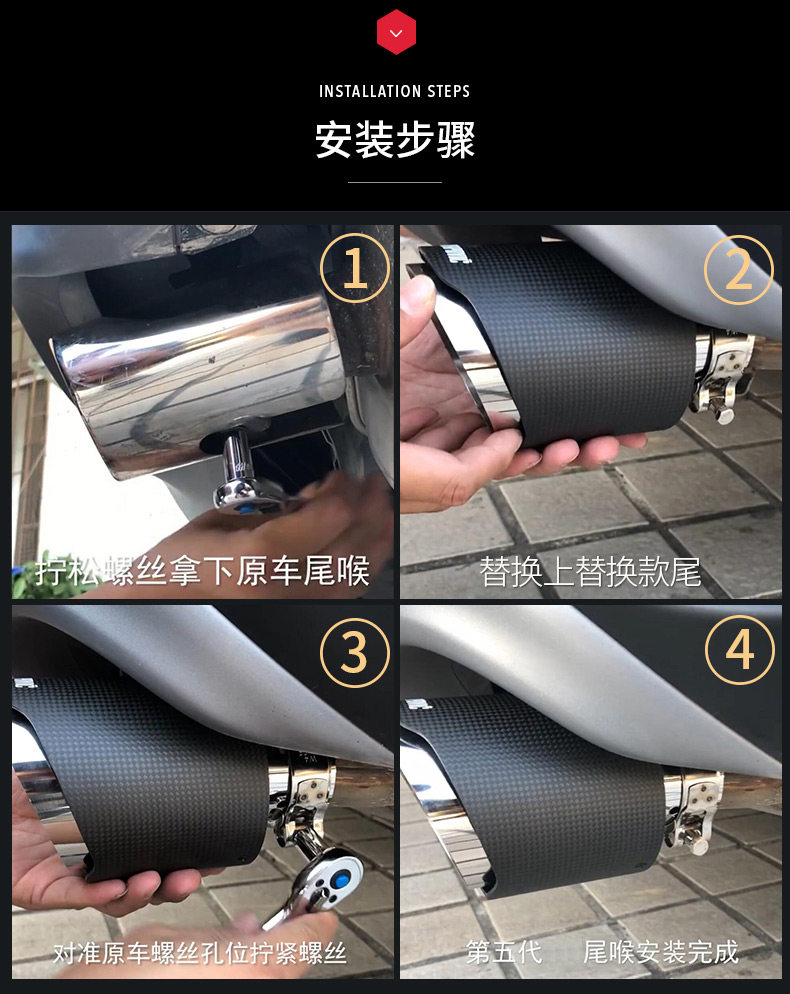 INSTALLATION STEPS

安装步骤

1

拧松螺丝拿下原车尾喉

2

替换上替换款尾

3

对准原车螺丝孔位拧紧螺丝

4

第五代 尾喉安装完成