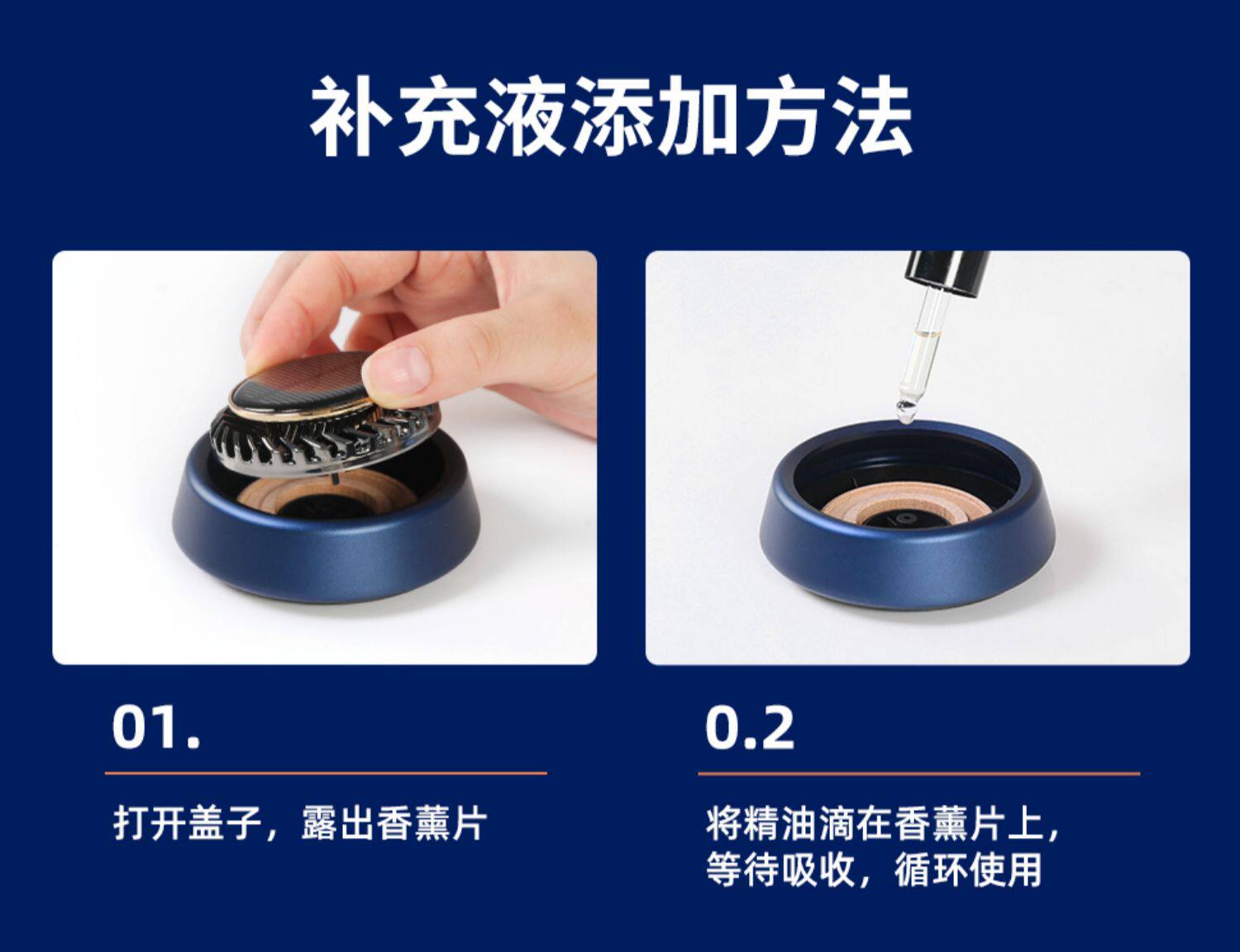 补充液添加方法

01.

打开盖子，露出香薰片

0.2

将精油滴在香薰片上，等待吸收，循环使用