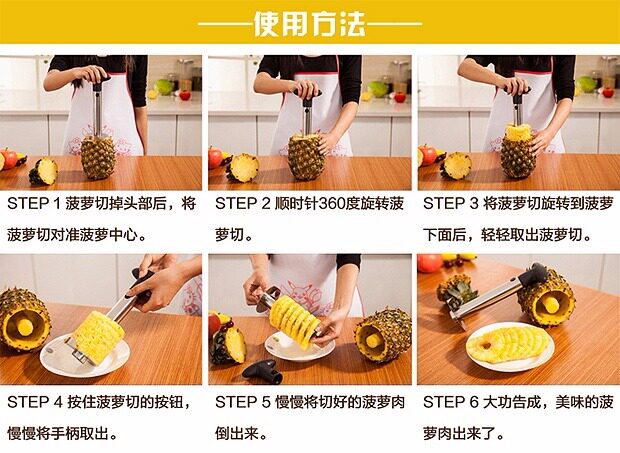 ——使用方法——

STEP 1 菠萝切掉头部后，将菠萝切对准菠萝中心。

STEP 2 顺时针360度旋转菠萝切。

STEP 3 将菠萝切旋转到菠萝下面后，轻轻取出菠萝切。

STEP 4 按住菠萝切的按钮，慢慢将手柄取出。

STEP 5 慢慢将切好的菠萝肉倒出来。

STEP 6 大功告成，美味的菠萝肉出来了。