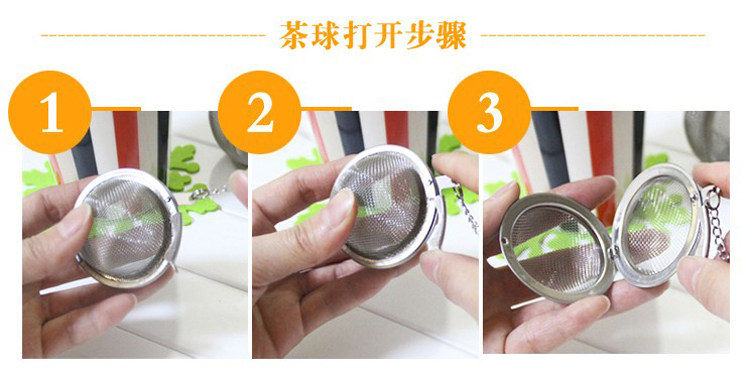 茶球打开步骤

1

2

3