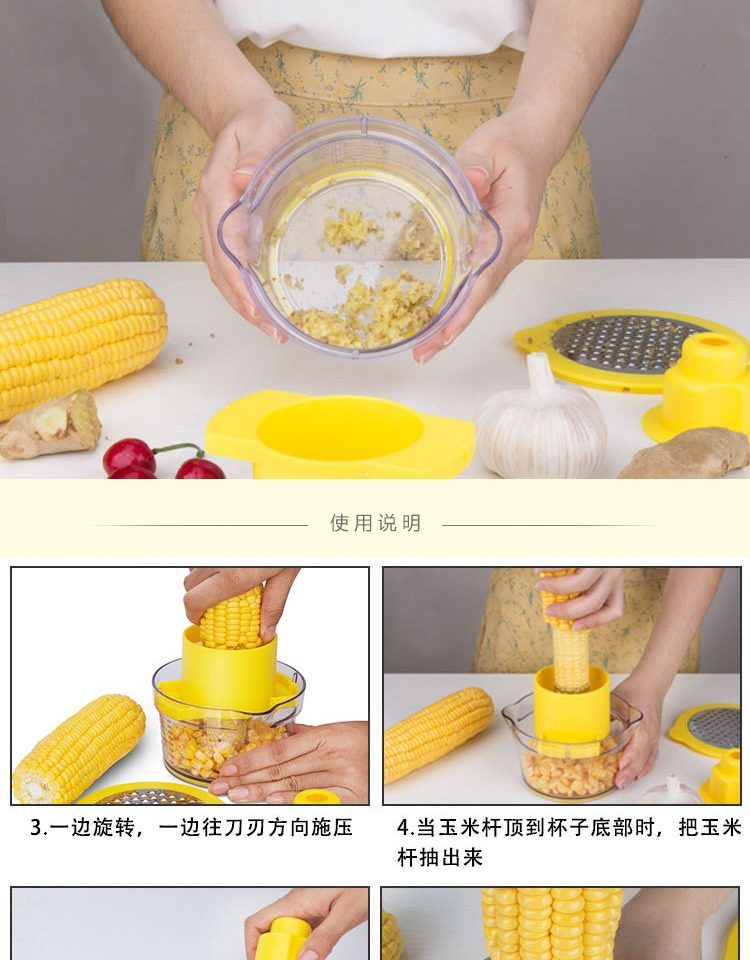 使用说明

3.一边旋转，一边往刀刃方向施压

4.当玉米杆顶到杯子底部时，把玉米杆抽出来