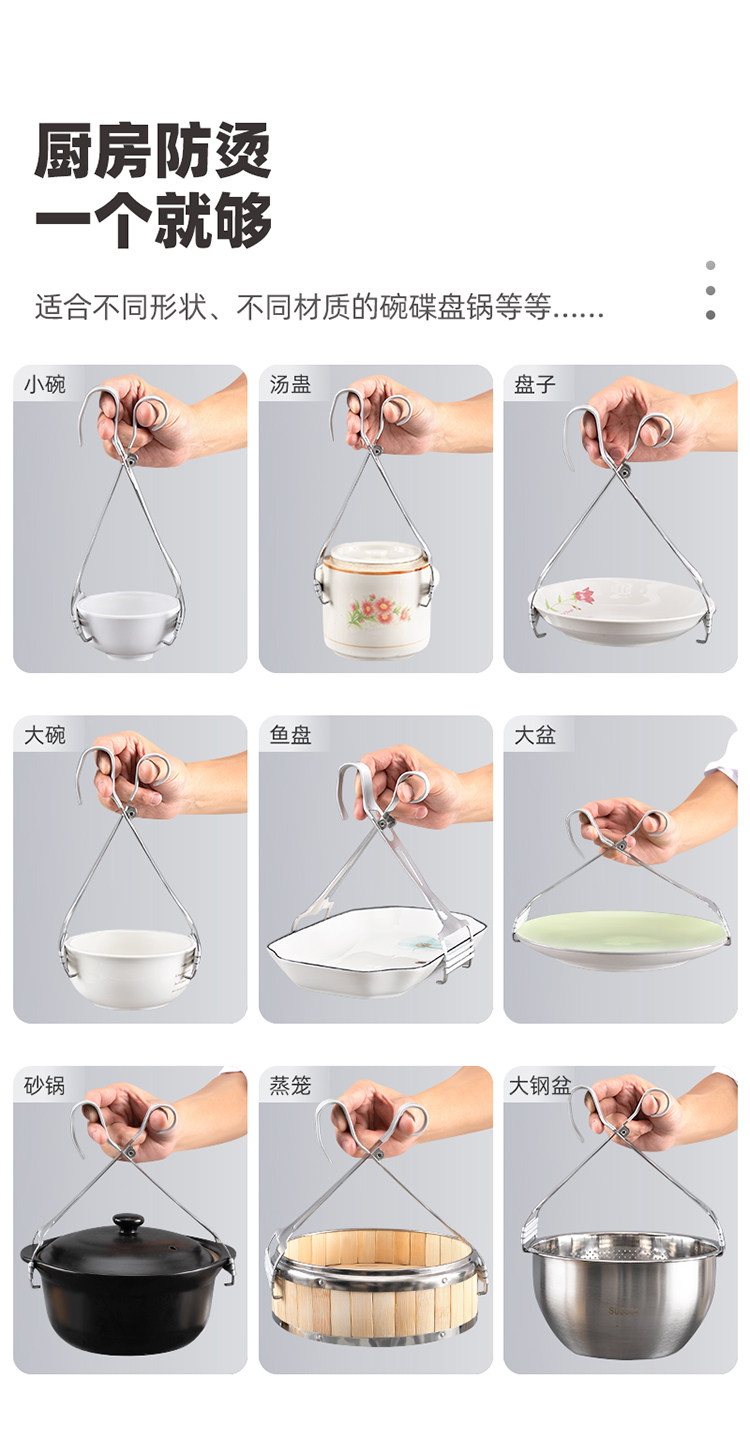 厨房防烫
一个就够

适合不同形状、不同材质的碗碟盘锅等等......

小碗

汤盅

盘子

大碗

鱼盘

大盆

砂锅

蒸笼

大钢盆