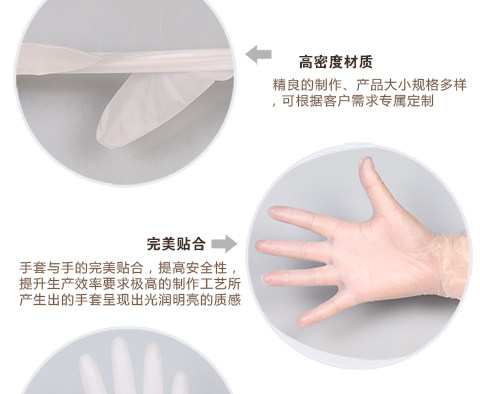 高密度材质

精良的制作、产品大小规格多样，可根据客户需求专属定制

完美贴合

手套与手的完美贴合，提高安全性，提升生产效率要求极高的制作工艺所产生出的手套呈现出光润明亮的质感