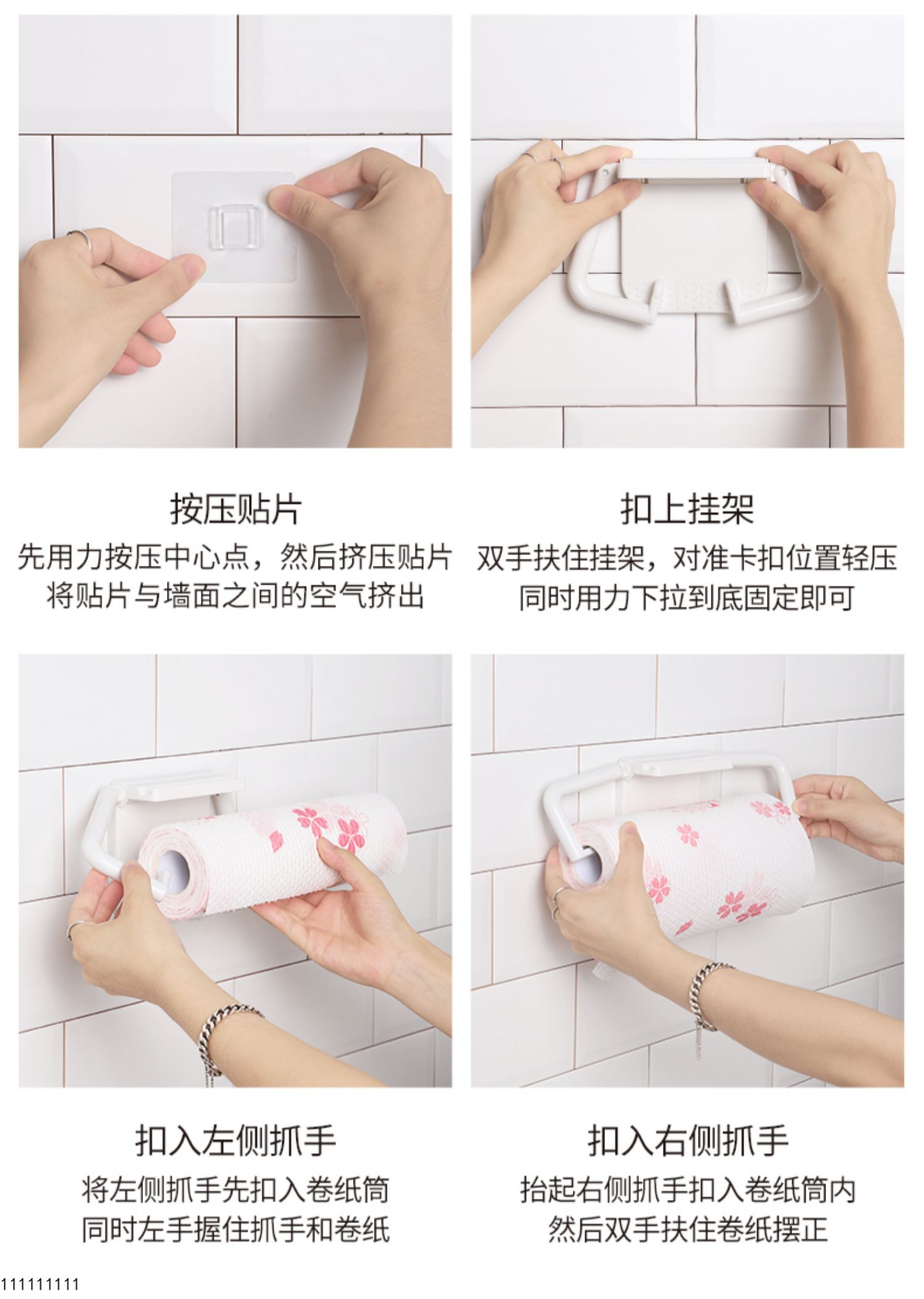 按压贴片

先用力按压中心点，然后挤压贴片
将贴片与墙面之间的空气挤出

扣上挂架

双手扶住挂架，对准卡扣位置轻压
同时用力下拉到底固定即可

扣入左侧抓手

将左侧抓手先扣入卷纸筒
同时左手握住抓手和卷纸

扣入右侧抓手

抬起右侧抓手扣入卷纸筒内
然后双手扶住卷纸摆正

111111111