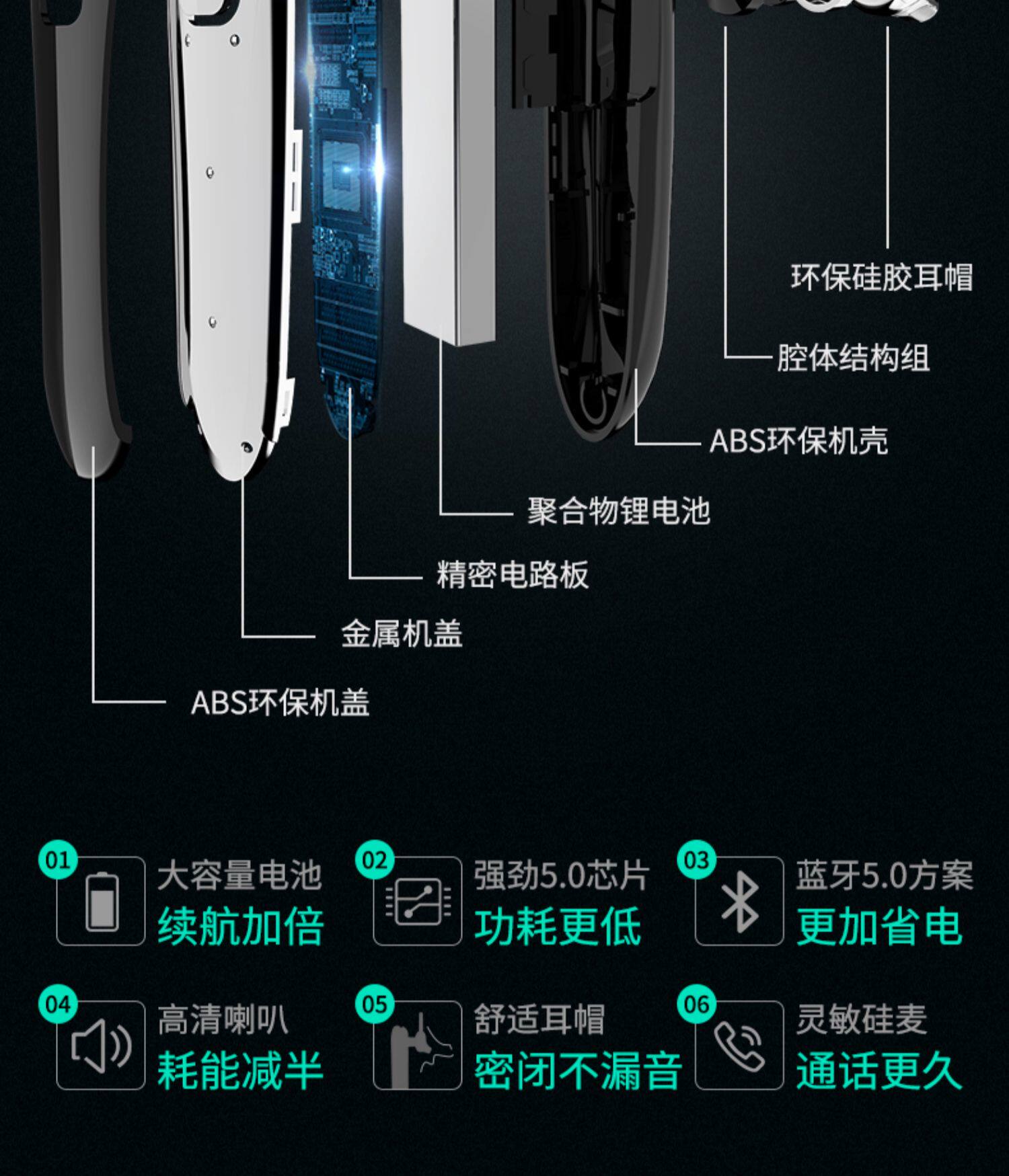 环保硅胶耳帽

腔体结构组

ABS环保机壳

聚合物锂电池

精密电路板

金属机盖

ABS环保机盖

01
大容量电池
续航加倍

02
强劲5.0芯片
功耗更低

03
蓝牙5.0方案
更加省电

04
高清喇叭
耗能减半

05
舒适耳帽
密闭不漏音

06
灵敏硅麦
通话更久