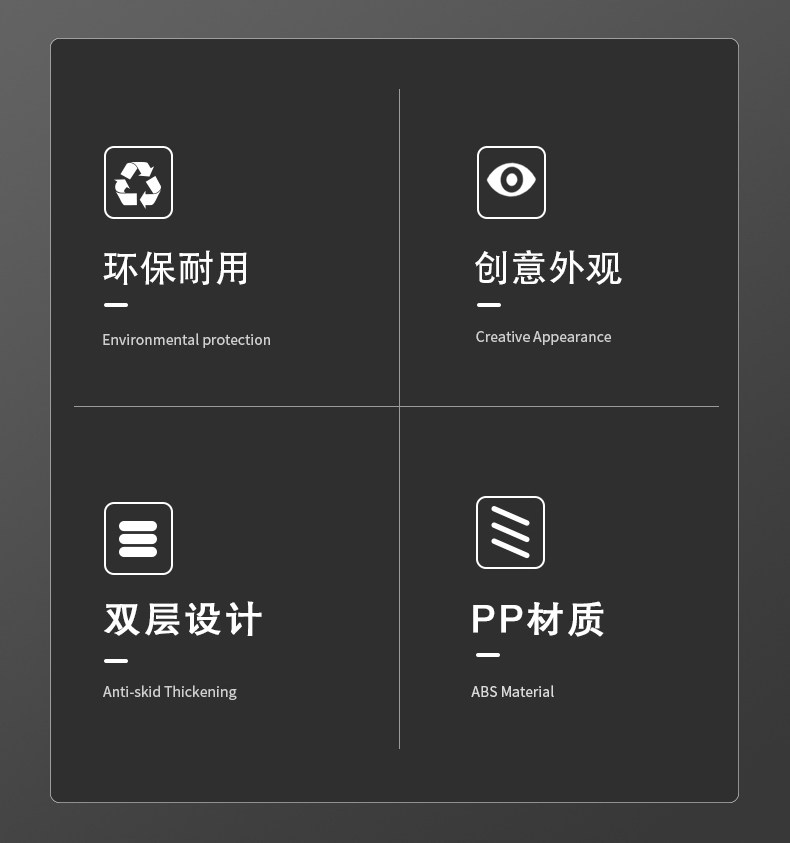 环保耐用

Environmental protection

创意外观

Creative Appearance

双层设计

Anti-skid Thickening

PP材质

ABS Material