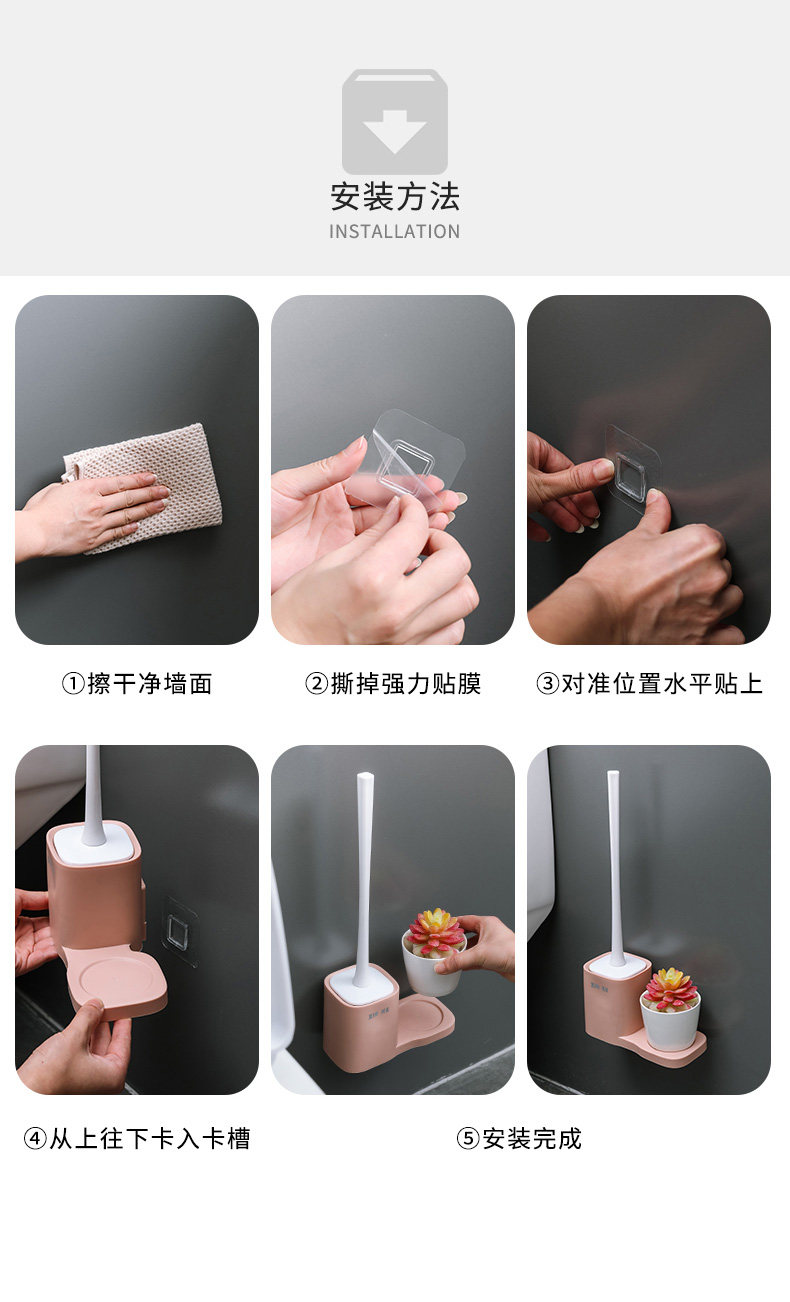 安装方法
INSTALLATION

①擦干净墙面

②撕掉强力贴膜

③对准位置水平贴上

④从上往下卡入卡槽

⑤安装完成