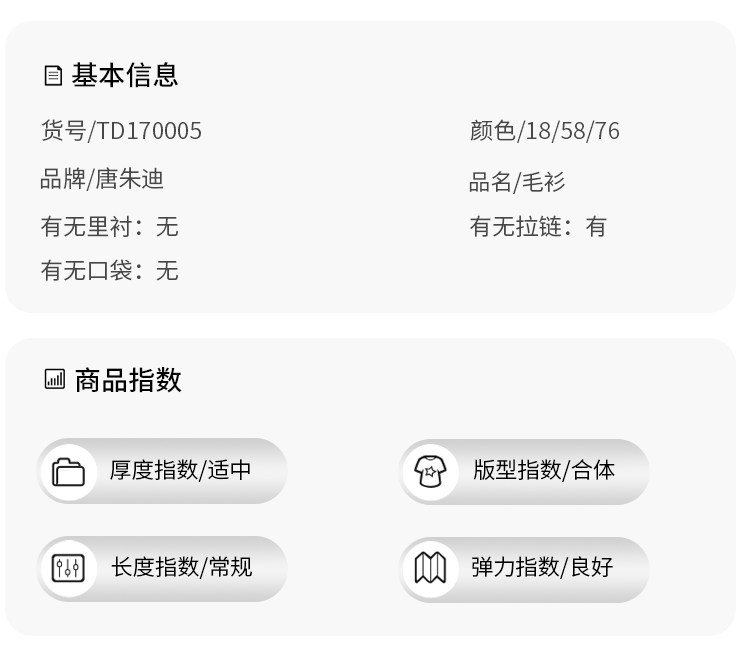 基本信息

货号/TD170005

品牌/唐朱迪

有无里衬：无

有无口袋：无

颜色/18/58/76

品名/毛衫

有无拉链：有

商品指数

厚度指数/适中

长度指数/常规

版型指数/合体

弹力指数/良好