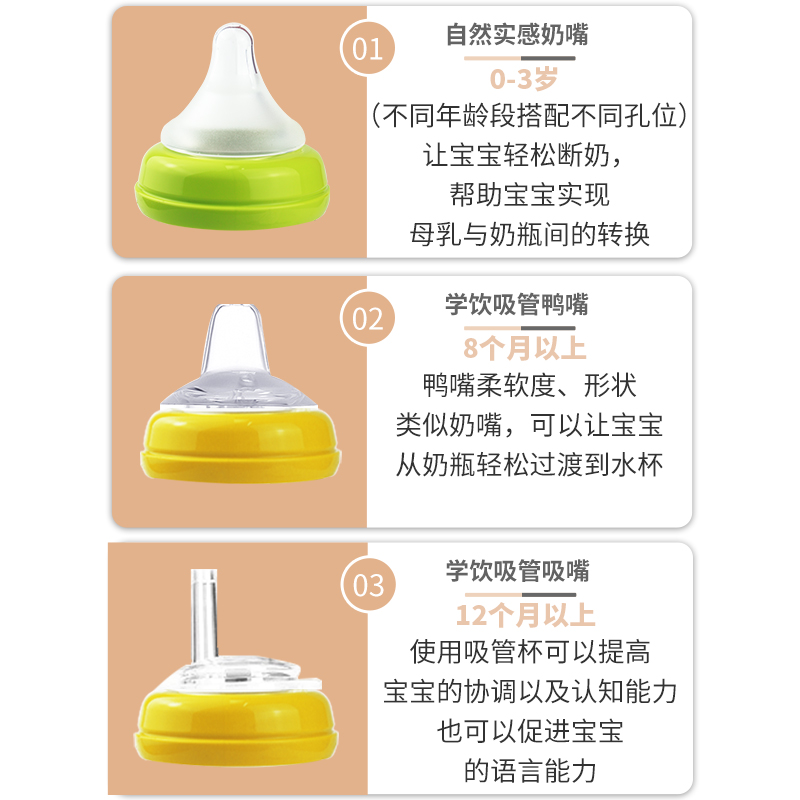 01
自然实感奶嘴
0-3岁
（不同年龄段搭配不同孔位）
让宝宝轻松断奶，
帮助宝宝实现
母乳与奶瓶间的转换

02
学饮吸管鸭嘴
8个月以上
鸭嘴柔软度、形状
类似奶嘴，可以让宝宝
从奶瓶轻松过渡到水杯

03
学饮吸管吸嘴
12个月以上
使用吸管杯可以提高
宝宝的协调以及认知能力
也可以促进宝宝
的语言能力