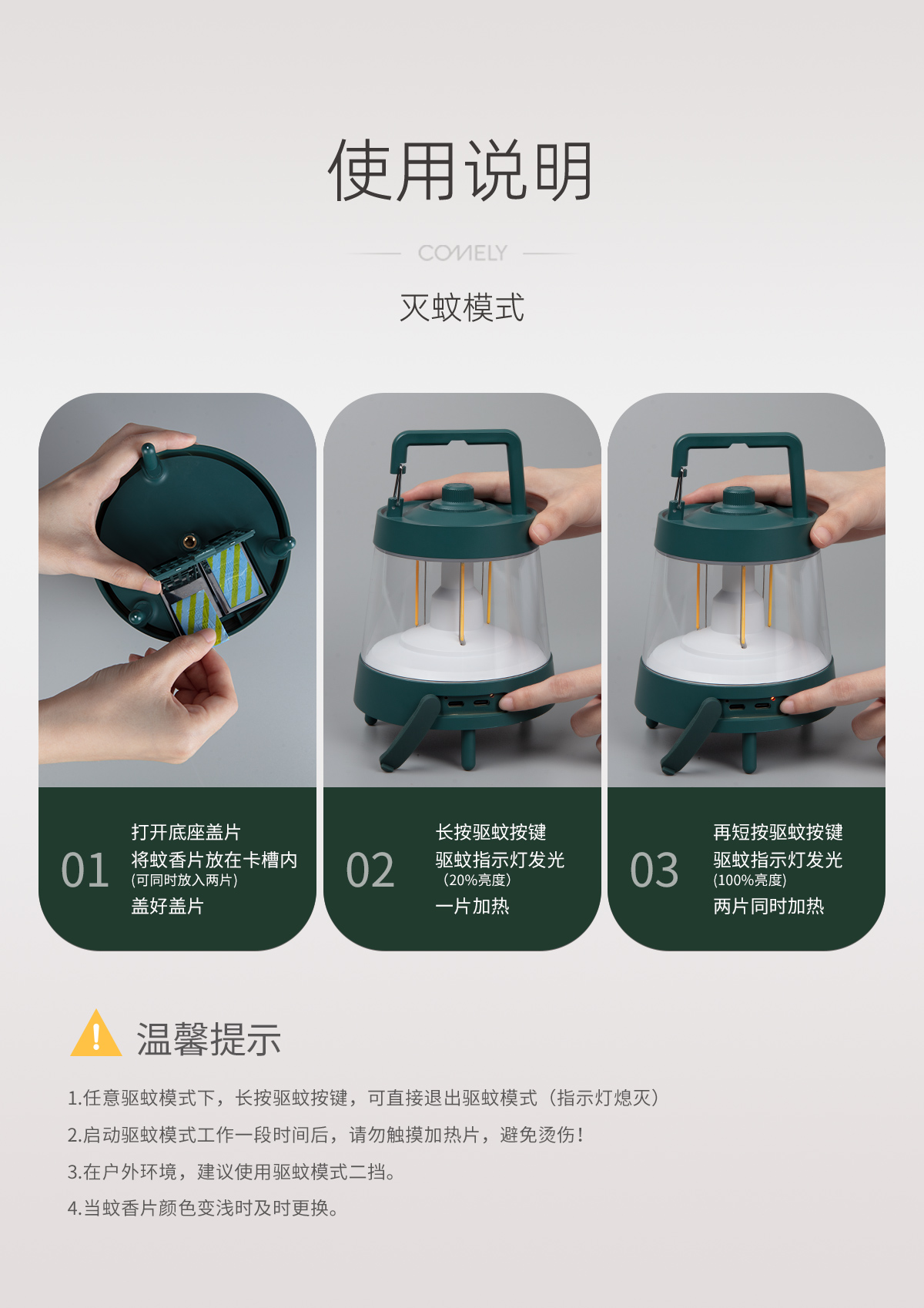 使用说明

COMELY

灭蚊模式

01
打开底座盖片
将蚊香片放在卡槽内
(可同时放入两片)
盖好盖片

02
长按驱蚊按键
驱蚊指示灯发光
(20%亮度)
一片加热

03
再短按驱蚊按键
驱蚊指示灯发光
(100%亮度)
两片同时加热

温馨提示

1.任意驱蚊模式下，长按驱蚊按键，可直接退出驱蚊模式（指示灯熄灭）

2.启动驱蚊模式工作一段时间后，请勿触摸加热片，避免烫伤！

3.在户外环境，建议使用驱蚊模式二挡。

4.当蚊香片颜色变浅时及时更换。