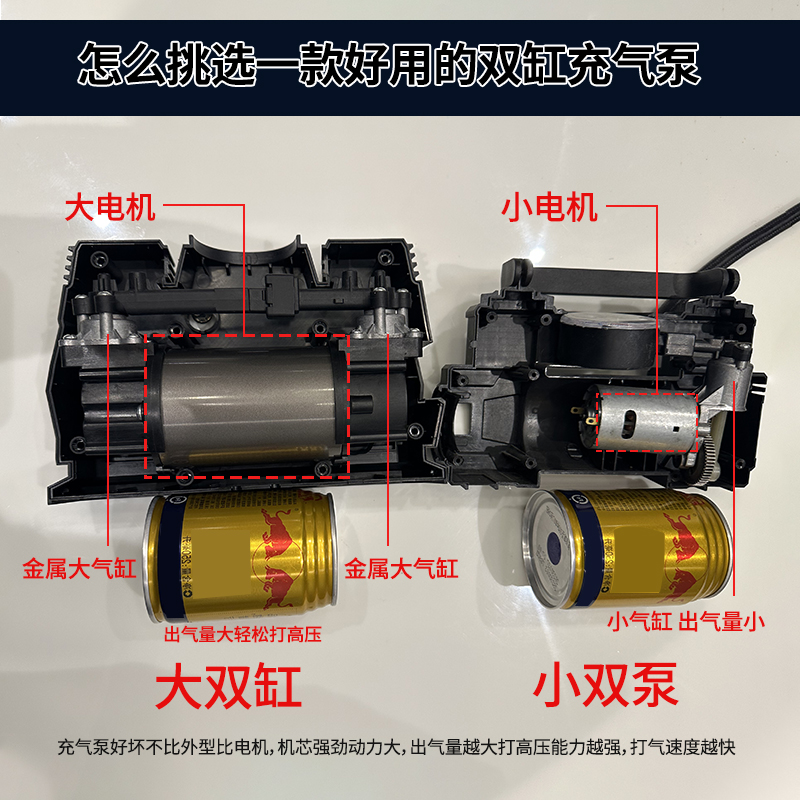 怎么挑选一款好用的双缸充气泵

大电机

小电机

金属大气缸

金属大气缸

出气量大轻松打高压

小气缸 出气量小

大双缸

小双泵

充气泵好坏不比外型比电机，机芯强劲动力大，出气量越大打高压能力越强，打气速度越快