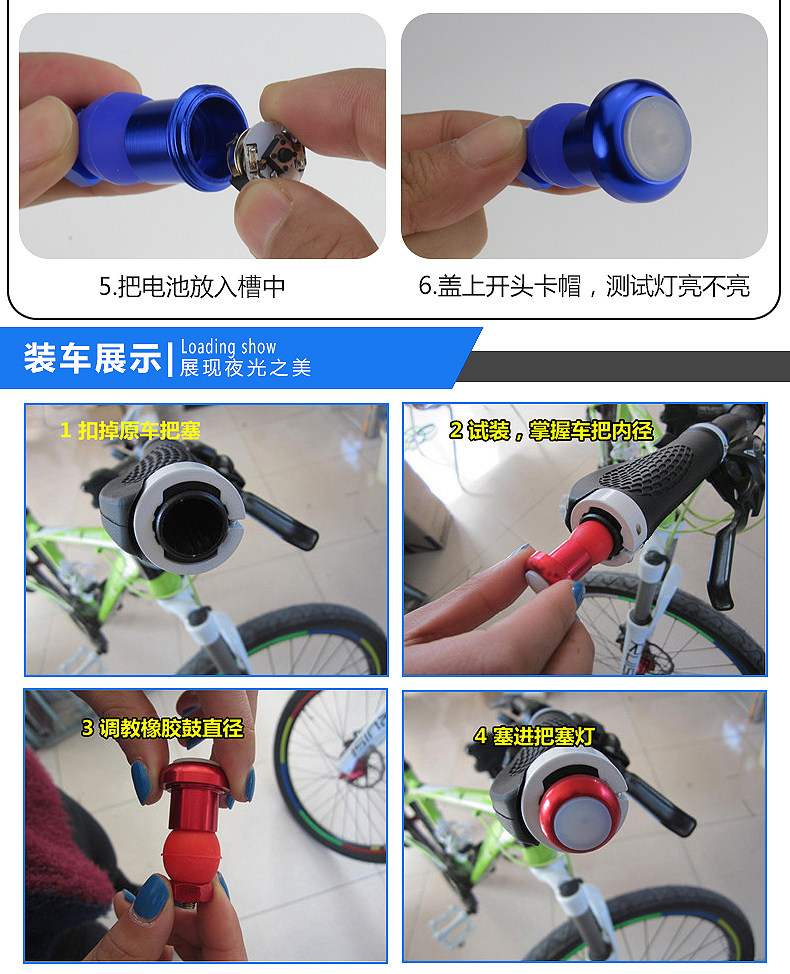 5.把电池放入槽中

6.盖上开头卡帽，测试灯亮不亮

装车展示

Loading show

展现夜光之美

1 扣掉原车把塞

2 试装，掌握车把内径

3 调教橡胶鼓直径

4 塞进把塞灯