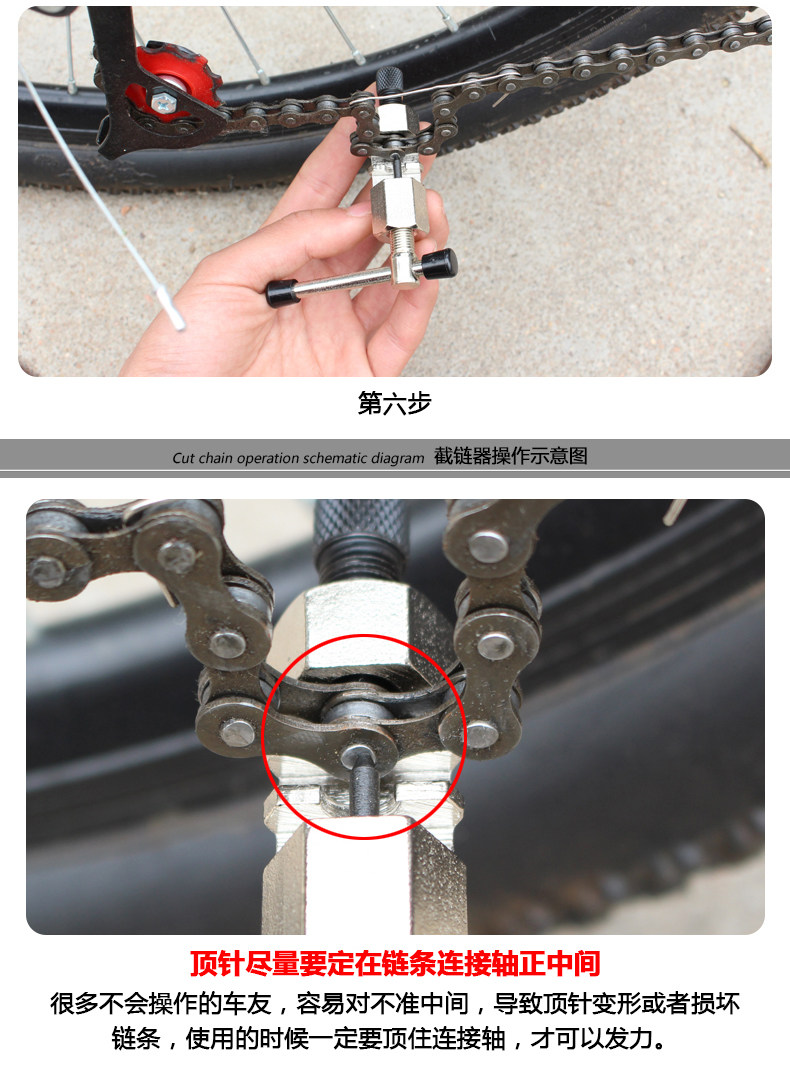 第六步

Cut chain operation schematic diagram 截链器操作示意图

顶针尽量要定在链条连接轴正中间

很多不会操作的车友，容易对不准中间，导致顶针变形或者损坏链条，使用的时候一定要顶住连接轴，才可以发力。