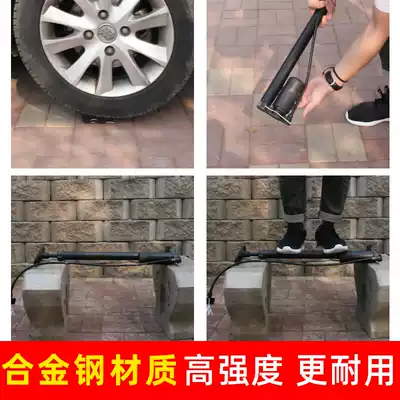 合金钢材质 高强度 更耐用