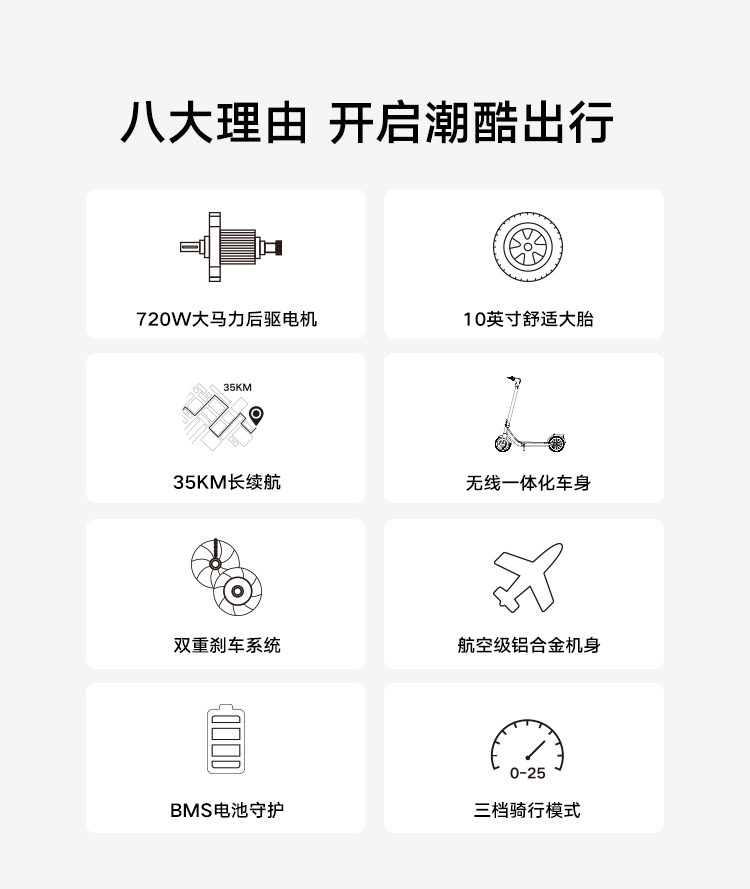 八大理由 开启潮酷出行

720W大马力后驱电机

10英寸舒适大胎

35KM

35KM长续航

无线一体化车身

双重刹车系统

航空级铝合金机身

BMS电池守护

0-25

三档骑行模式