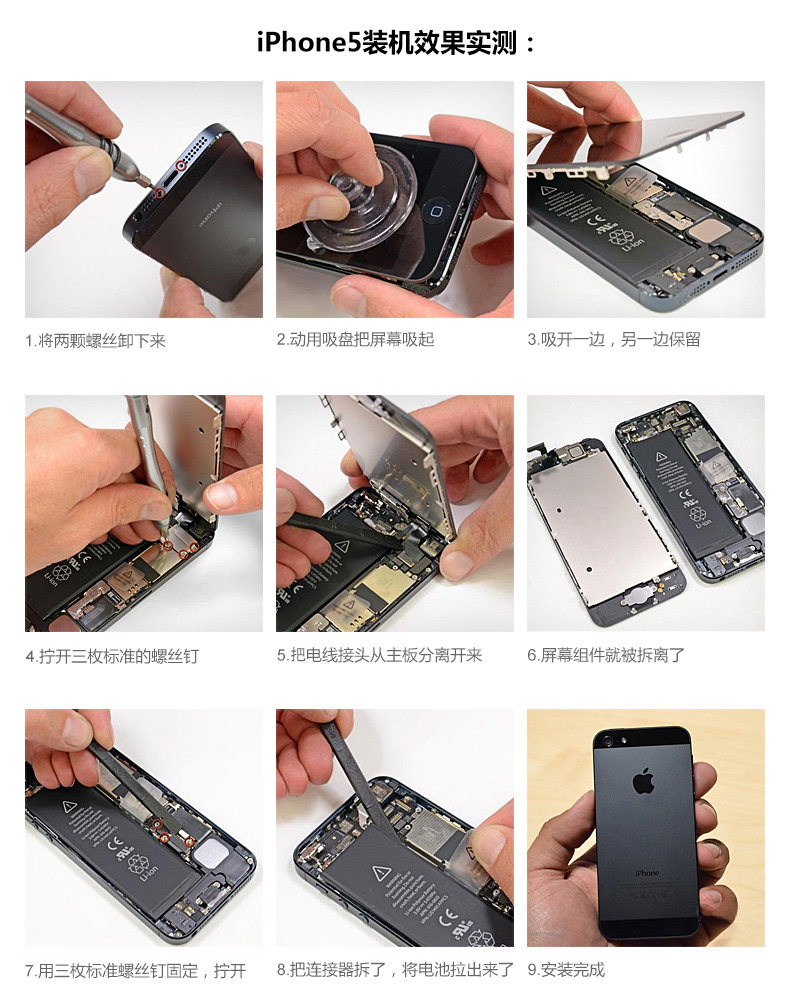 iPhone5装机效果实测：

1.将两颗螺丝卸下来

2.动用吸盘把屏幕吸起

3.吸开一边，另一边保留

4.拧开三枚标准的螺丝钉

5.把电线接头从主板分离开来

6.屏幕组件就被拆离了

7.用三枚标准螺丝钉固定，拧开

8.把连接器拆了，将电池拉出来了

9.安装完成