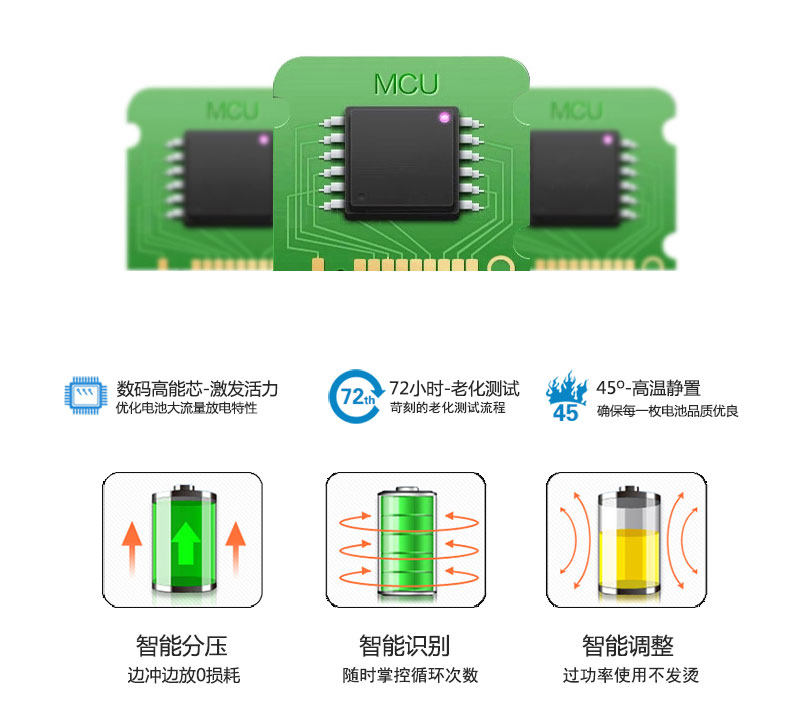 MCU
MCU
MCU

数码高能芯-激发活力
优化电池大流量放电特性

72th
72小时-老化测试
苛刻的老化测试流程

45
45°-高温静置
确保每一枚电池品质优良

智能分压
边冲边放0损耗

智能识别
随时掌控循环次数

智能调整
过功率使用不发烫