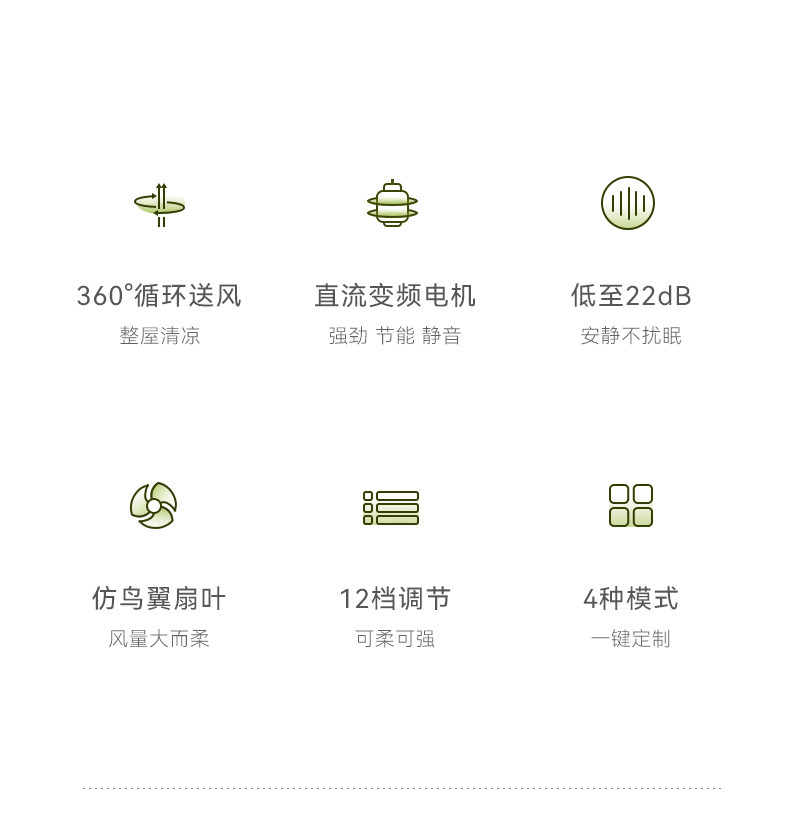 360°循环送风
整屋清凉

直流变频电机
强劲 节能 静音

低至22dB
安静不扰眠

仿鸟翼扇叶
风量大而柔

12档调节
可柔可强

4种模式
一键定制