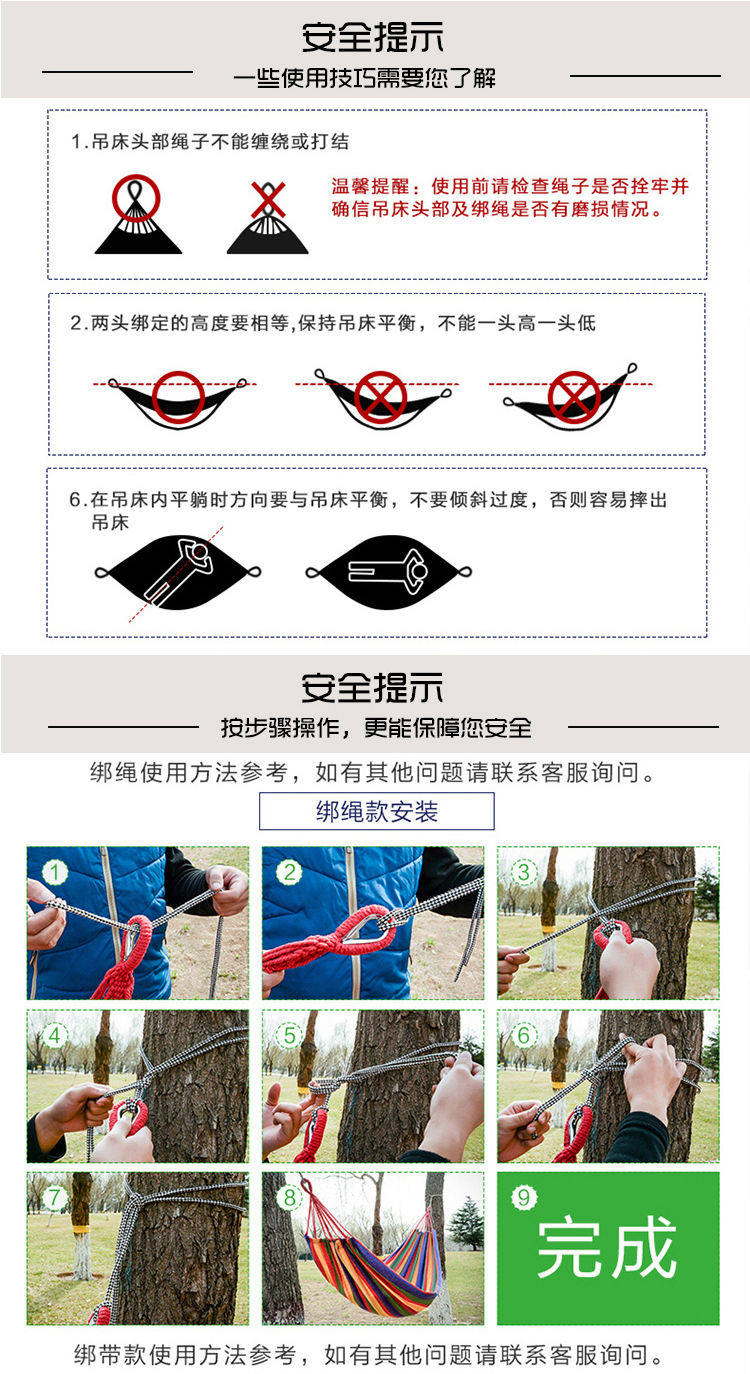 安全提示

一些使用技巧需要您了解

1.吊床头部绳子不能缠绕或打结

温馨提醒：使用前请检查绳子是否拴牢并确信吊床头部及绑绳是否有磨损情况。

2.两头绑定的高度要相等,保持吊床平衡，不能一头高一头低

6.在吊床内平躺时方向要与吊床平衡，不要倾斜过度，否则容易摔出吊床

安全提示

按步骤操作，更能保障您安全

绑绳使用方法参考，如有其他问题请联系客服询问。

绑绳款安装

1

2

3

4

5

6

7

8

9

完成

绑带款使用方法参考，如有其他问题请联系客服询问。