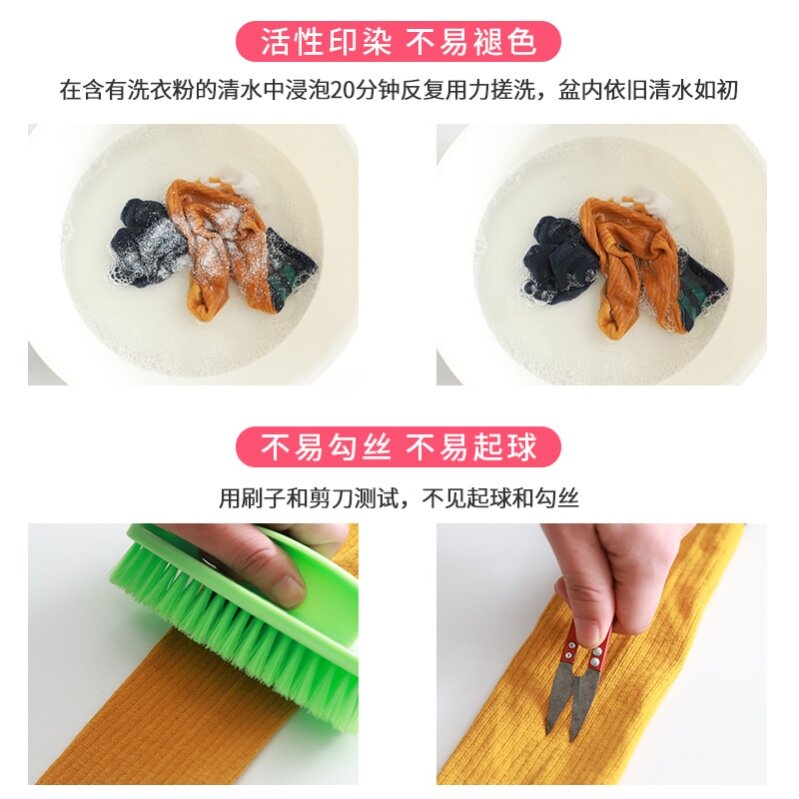 活性印染 不易褪色

在含有洗衣粉的清水中浸泡20分钟反复用力搓洗，盆内依旧清水如初

不易勾丝 不易起球

用刷子和剪刀测试，不见起球和勾丝