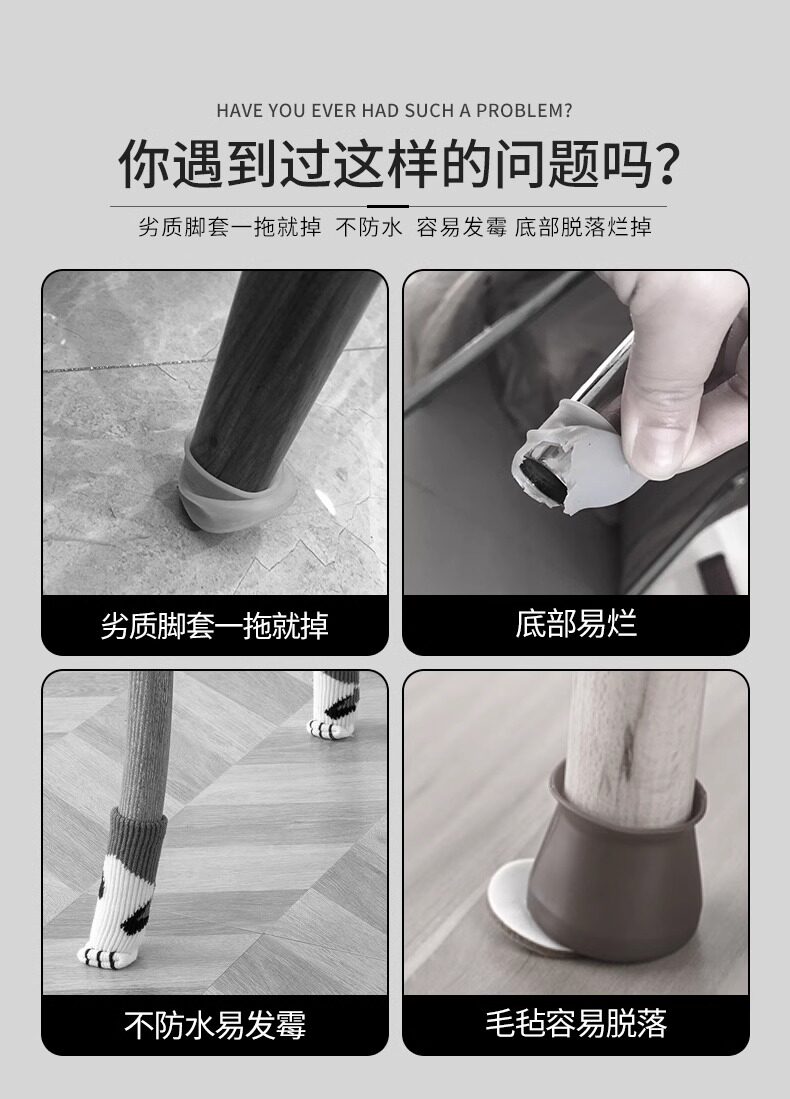 HAVE YOU EVER HAD SUCH A PROBLEM?

你遇到过这样的问题吗?

劣质脚套一拖就掉 不防水 容易发霉 底部脱落烂掉

劣质脚套一拖就掉

底部易烂

不防水易发霉

毛毡容易脱落