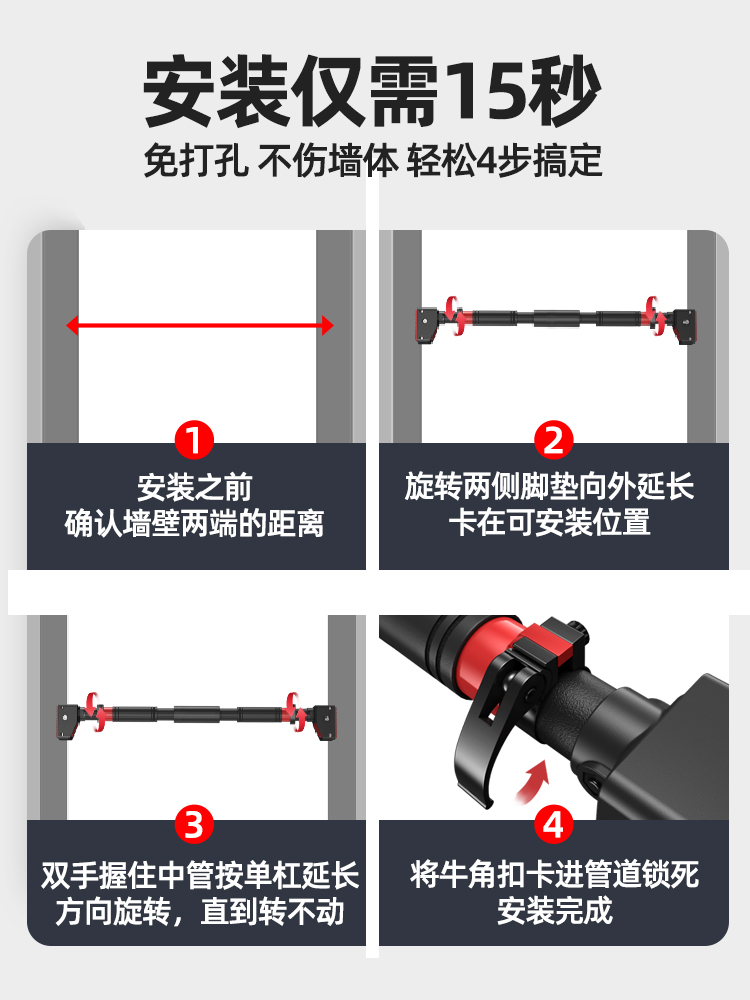 安装仅需15秒
免打孔 不伤墙体 轻松4步搞定

1
安装之前
确认墙壁两端的距离

2
旋转两侧脚垫向外延长
卡在可安装位置

3
双手握住中管按单杠延长
方向旋转，直到转不动

4
将牛角扣卡进管道锁死
安装完成