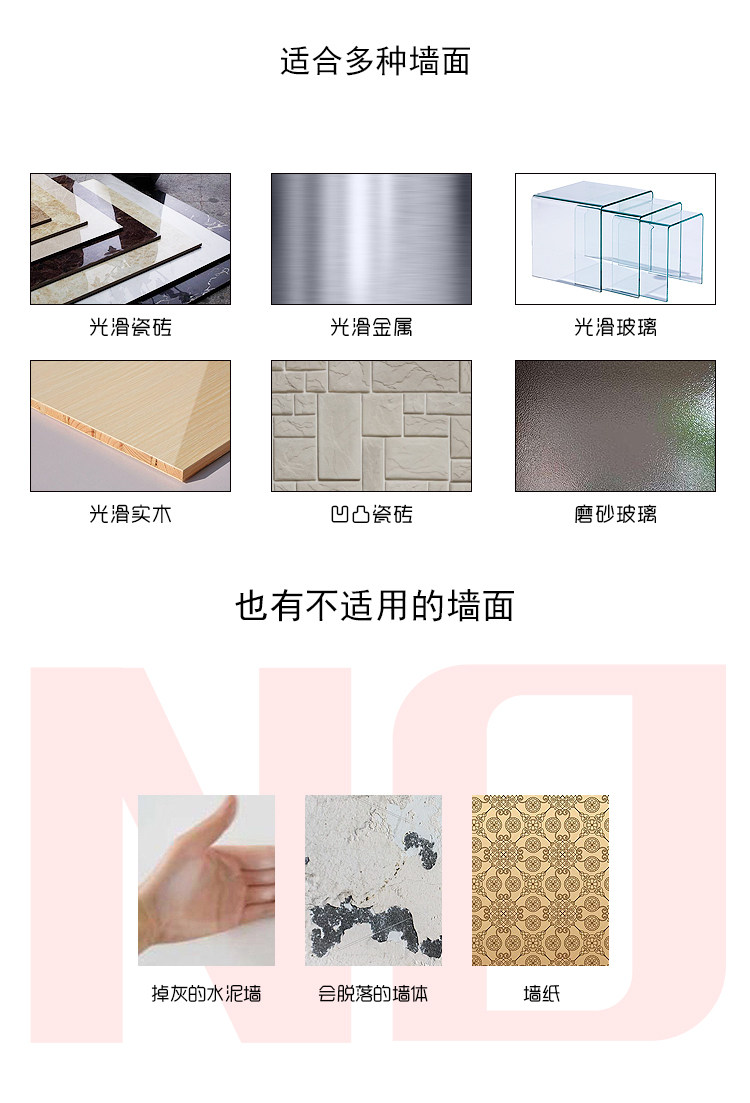 适合多种墙面

光滑瓷砖

光滑金属

光滑玻璃

光滑实木

凹凸瓷砖

磨砂玻璃

也有不适用的墙面

NO

掉灰的水泥墙

会脱落的墙体

墙纸