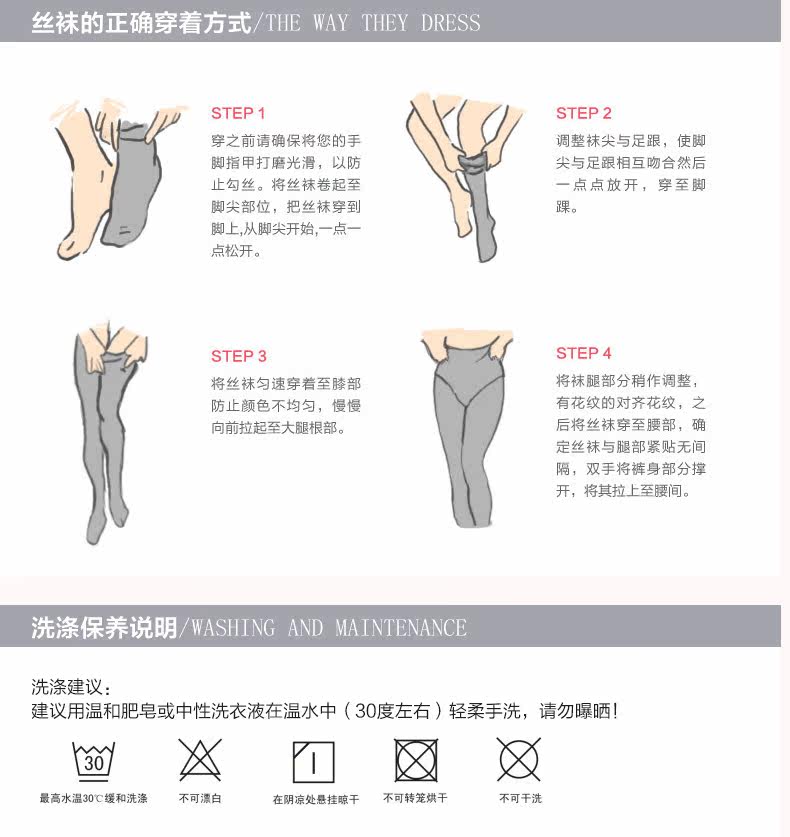 丝袜的正确穿着方式/THE WAY THEY DRESS

STEP 1
穿之前请确保将您的手脚指甲打磨光滑，以防止勾丝。将丝袜卷起至脚尖部位，把丝袜穿到脚上,从脚尖开始,一点一点松开。

STEP 2
调整袜尖与足跟，使脚尖与足跟相互吻合然后一点点放开，穿至脚踝。

STEP 3
将丝袜匀速穿着至膝部防止颜色不均匀，慢慢向前拉起至大腿根部。

STEP 4
将袜腿部分稍作调整，有花纹的对齐花纹，之后将丝袜穿至腰部，确定丝袜与腿部紧贴无间隔，双手将裤身部分撑开，将其拉上至腰间。

洗涤保养说明/WASHING AND MAINTENANCE

洗涤建议：
建议用温和肥皂或中性洗衣液在温水中（30度左右）轻柔手洗，请勿曝晒！

30
最高水温30℃缓和洗涤

不可漂白

在阴凉处悬挂晾干

不可转笼烘干

不可干洗