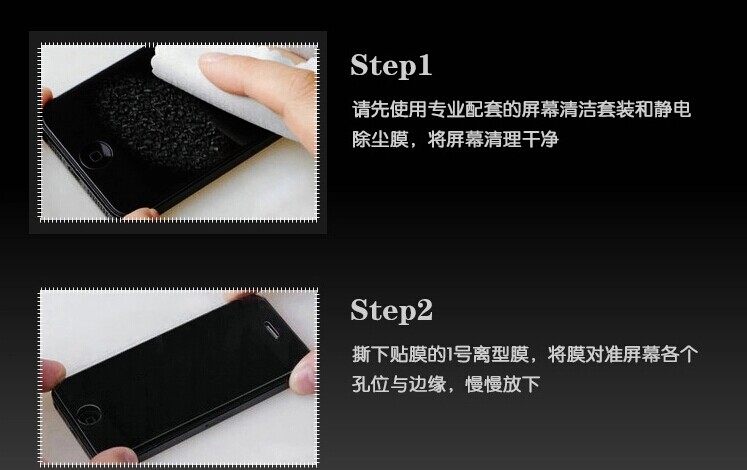 Step1

请先使用专业配套的屏幕清洁套装和静电除尘膜，将屏幕清理干净

Step2

撕下贴膜的1号离型膜，将膜对准屏幕各个孔位与边缘，慢慢放下