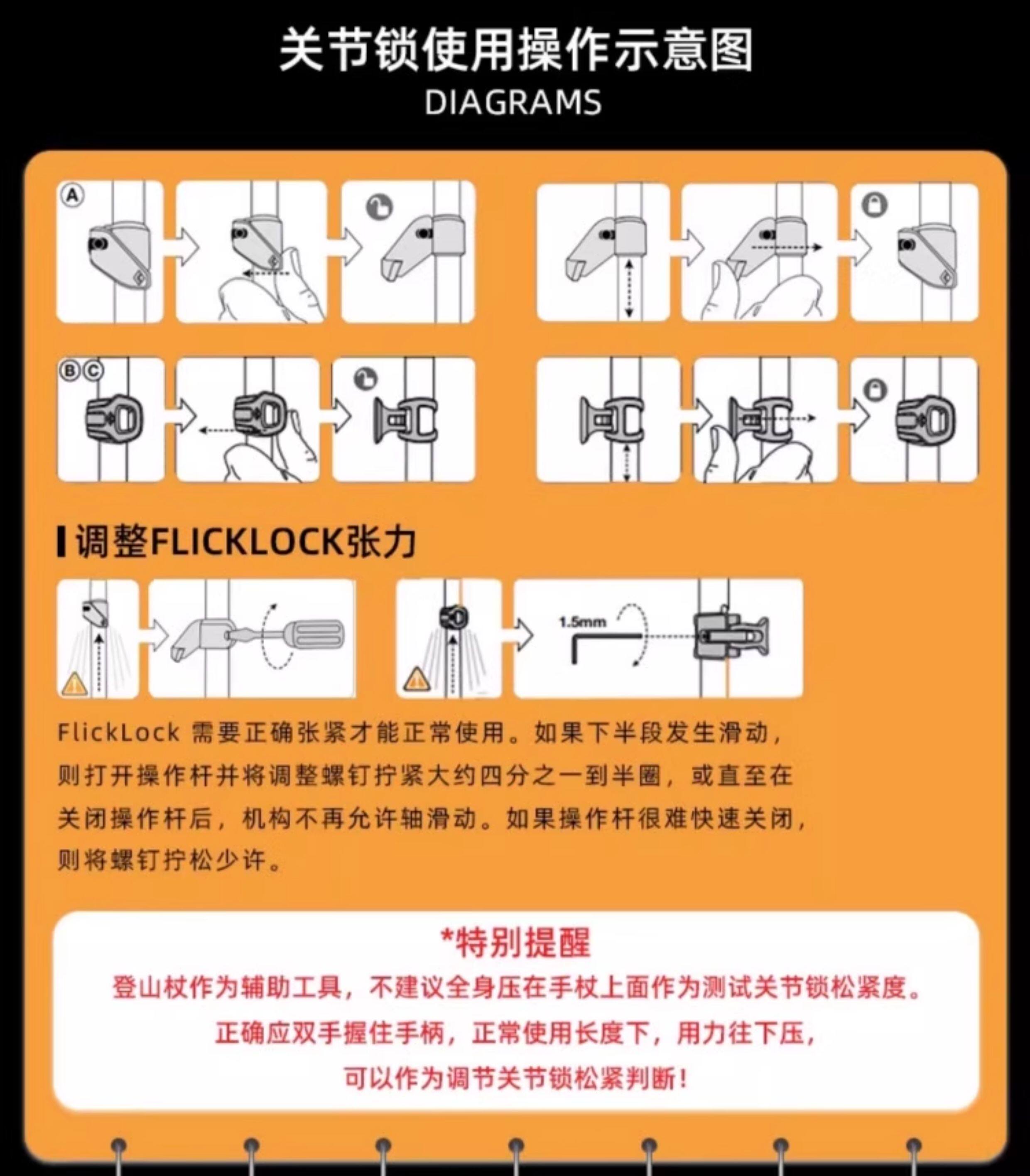 关节锁使用操作示意图
DIAGRAMS

A

B C

调整FLICKLOCK张力

1.5mm

FlickLock 需要正确张紧才能正常使用。如果下半段发生滑动，则打开操作杆并将调整螺钉拧紧大约四分之一到半圈，或直至在关闭操作杆后，机构不再允许轴滑动。如果操作杆很难快速关闭，则将螺钉拧松少许。

*特别提醒
登山杖作为辅助工具，不建议全身压在手杖上面作为测试关节锁松紧度。
正确应双手握住手柄，正常使用长度下，用力往下压，
可以作为调节关节锁松紧判断！