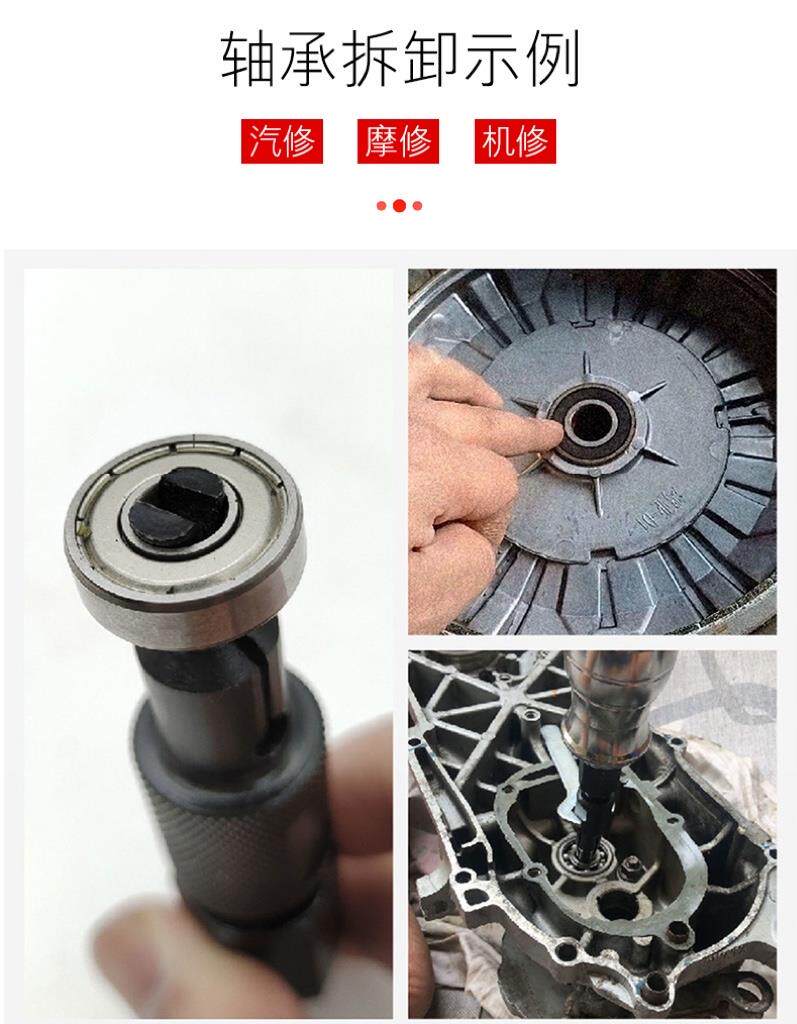 轴承拆卸示例

汽修 摩修 机修