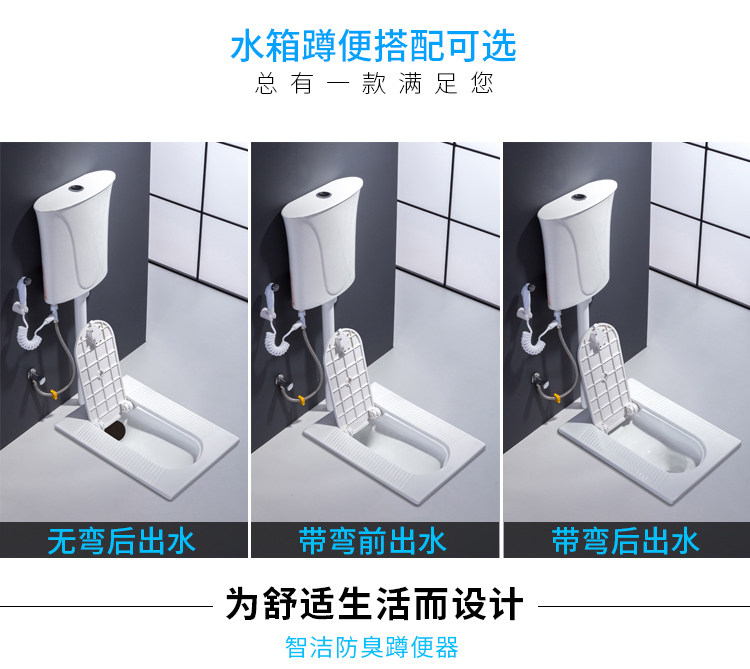 水箱蹲便搭配可选
总有一款满足您

无弯后出水

带弯前出水

带弯后出水

为舒适生活而设计
智洁防臭蹲便器