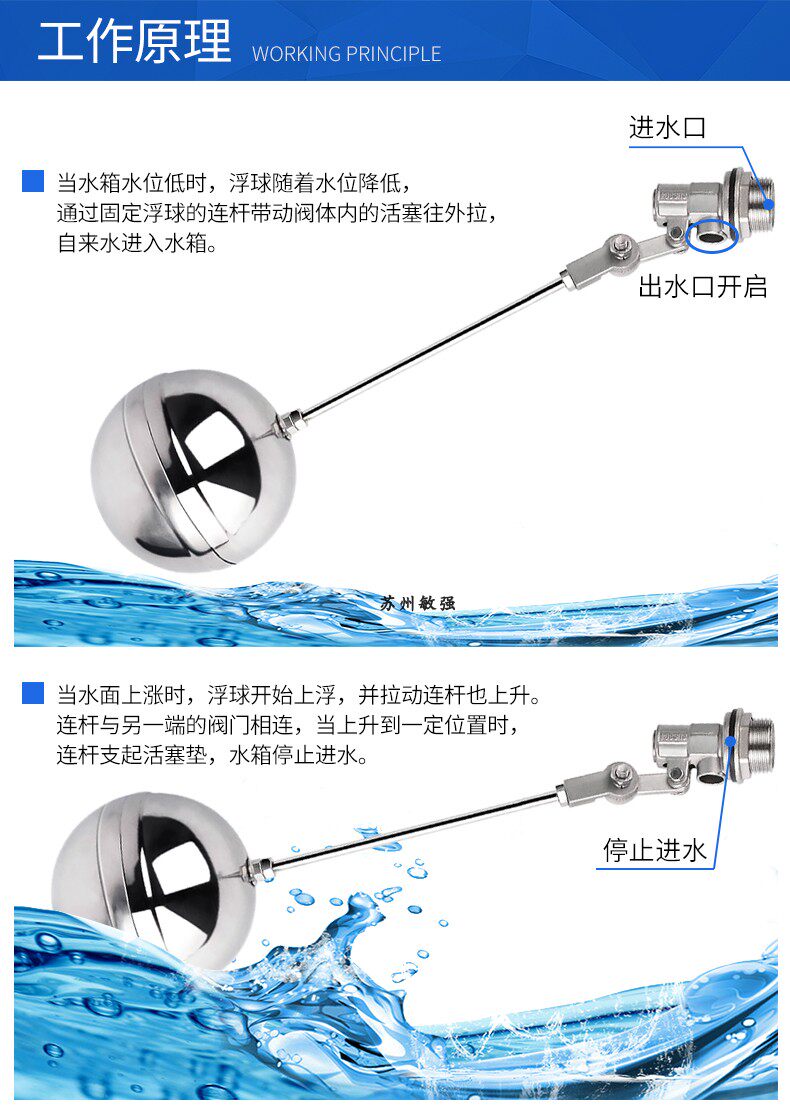 工作原理 WORKING PRINCIPLE

进水口

当水箱水位低时，浮球随着水位降低，通过固定浮球的连杆带动阀体内的活塞往外拉，自来水进入水箱。

出水口开启

苏州敏强

当水面上涨时，浮球开始上浮，并拉动连杆也上升。连杆与另一端的阀门相连，当上升到一定位置时，连杆支起活塞垫，水箱停止进水。

停止进水