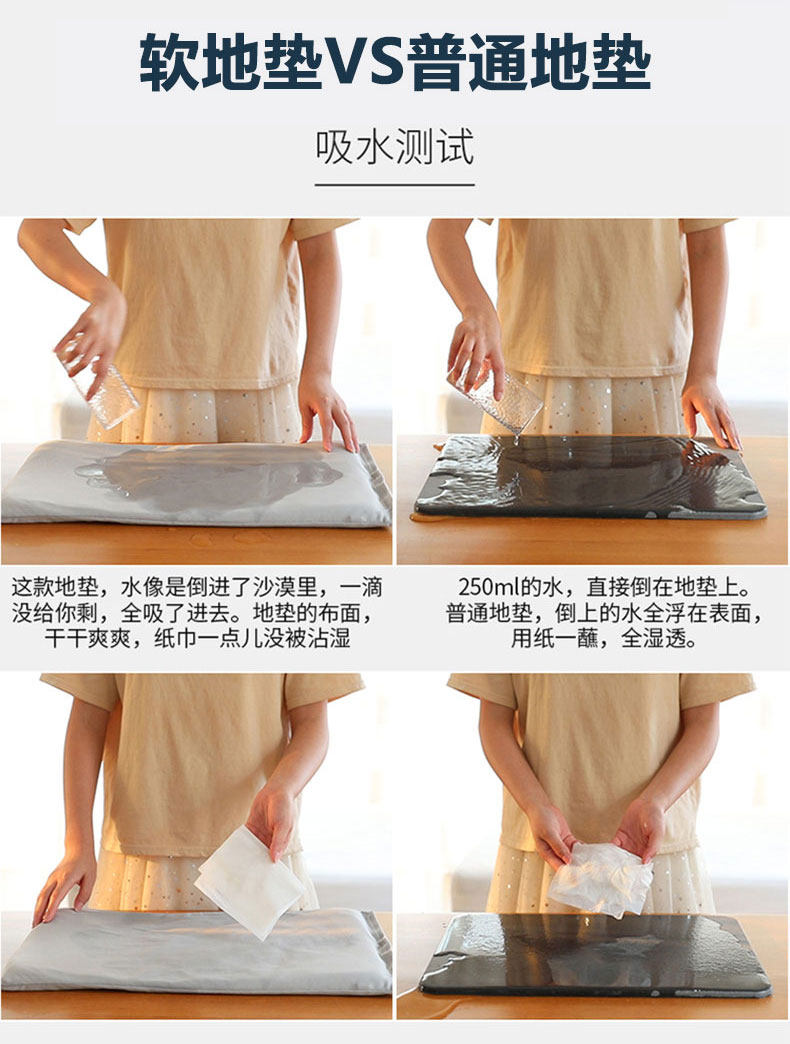 软地垫VS普通地垫

吸水测试

这款地垫，水像是倒进了沙漠里，一滴没给你剩，全吸了进去。地垫的布面，干干爽爽，纸巾一点儿没被沾湿

250ml的水，直接倒在地垫上。普通地垫，倒上的水全浮在表面，用纸一蘸，全湿透。