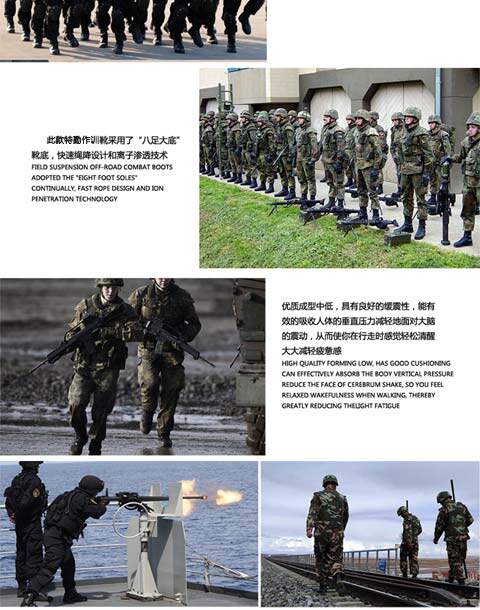 此款特勤作训靴采用了“八足大底”靴底，快速绳降设计和离子渗透技术
FIELD SUSPENSION OFF-ROAD COMBAT BOOTS ADOPTED THE "EIGHT FOOT SOLES" CONTINUALLY, FAST ROPE DESIGN AND ION PENETRATION TECHNOLOGY

优质成型中低，具有良好的缓震性，能有效的吸收人体的垂直压力减轻地面对大脑的震动，从而使你在行走时感觉轻松清醒大大减轻疲惫感
HIGH QUALITY FORMING LOW, HAS GOOD CUSHIONING CAN EFFECTIVELY ABSORB THE BODY VERTICAL PRESSURE REDUCE THE FACE OF CEREBRUM SHAKE, SO YOU FEEL RELAXED WAKEFULNESS WHEN WALKING, THEREBY GREATLY REDUCING THELIGHT FATIGUE