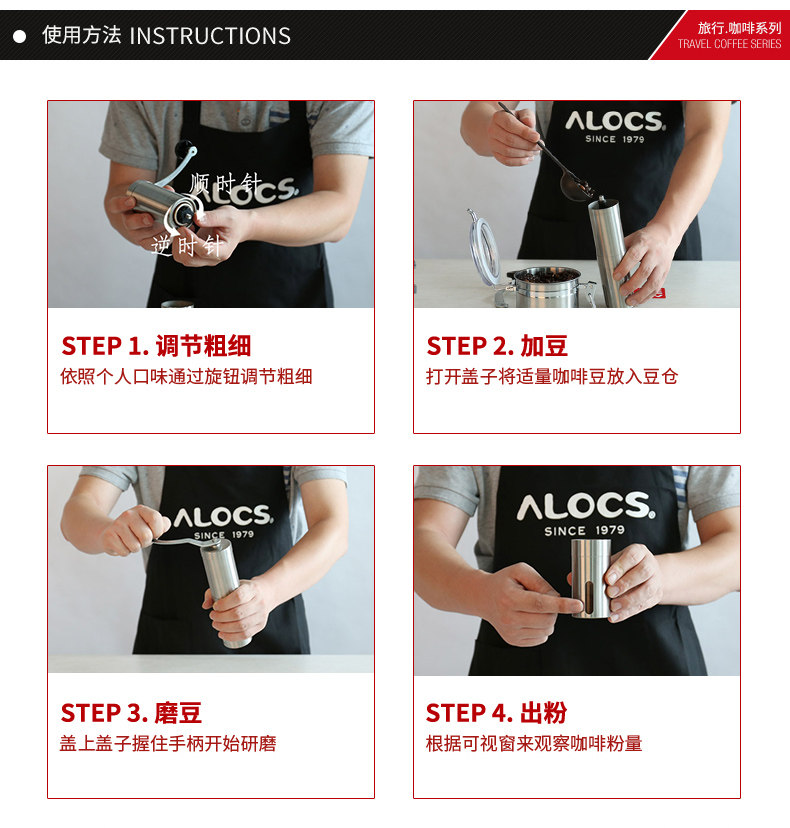 使用方法 INSTRUCTIONS

旅行.咖啡系列
TRAVEL COFFEE SERIES

顺时针
ALOCS
逆时针

STEP 1. 调节粗细
依照个人口味通过旋钮调节粗细

ALOCS
SINCE 1979

STEP 2. 加豆
打开盖子将适量咖啡豆放入豆仓

ALOCS
SINCE 1979

STEP 3. 磨豆
盖上盖子握住手柄开始研磨

ALOCS
SINCE 1979

STEP 4. 出粉
根据可视窗来观察咖啡粉量