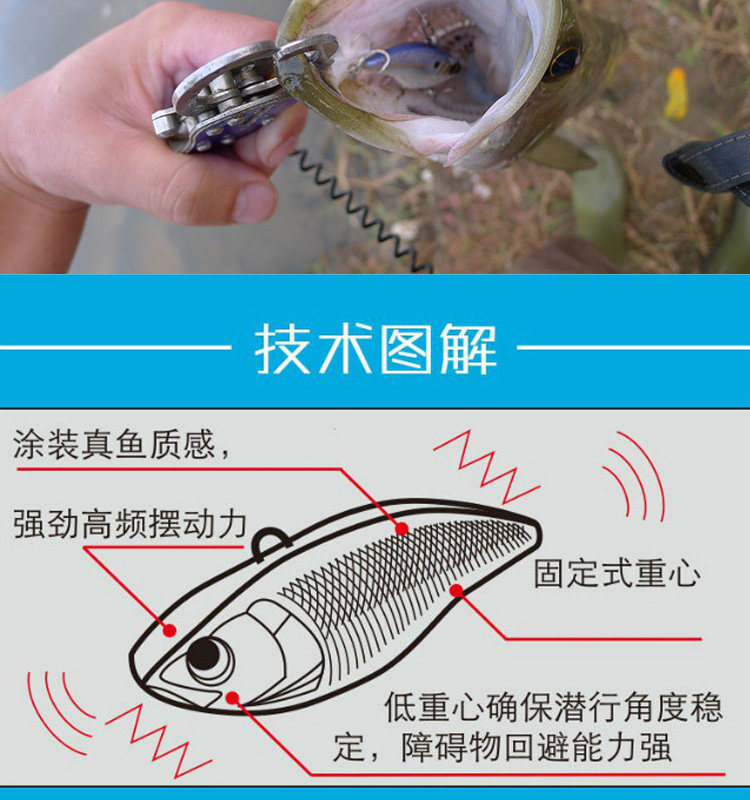 技术图解

涂装真鱼质感，

强劲高频摆动力

固定式重心

低重心确保潜行角度稳定，障碍物回避能力强