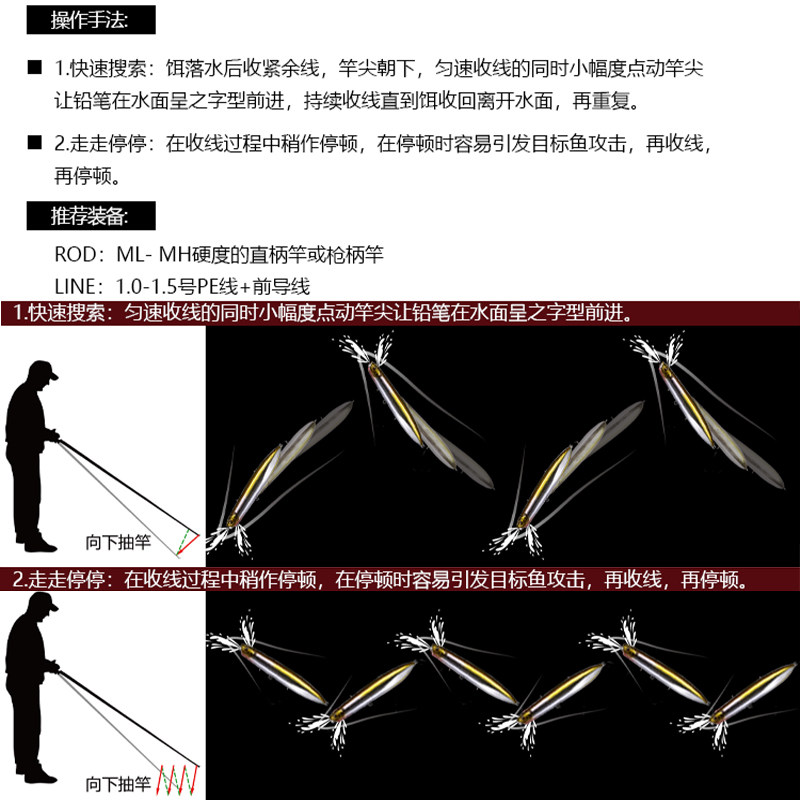 操作手法:

■ 1.快速搜索：饵落水后收紧余线，竿尖朝下，匀速收线的同时小幅度点动竿尖让铅笔在水面呈之字型前进，持续收线直到饵收回离开水面，再重复。

■ 2.走走停停：在收线过程中稍作停顿，在停顿时容易引发目标鱼攻击，再收线，再停顿。

推荐装备:

ROD：ML- MH硬度的直柄竿或枪柄竿

LINE：1.0-1.5号PE线+前导线

1.快速搜索：匀速收线的同时小幅度点动竿尖让铅笔在水面呈之字型前进。

向下抽竿

2.走走停停：在收线过程中稍作停顿，在停顿时容易引发目标鱼攻击，再收线，再停顿。

向下抽竿