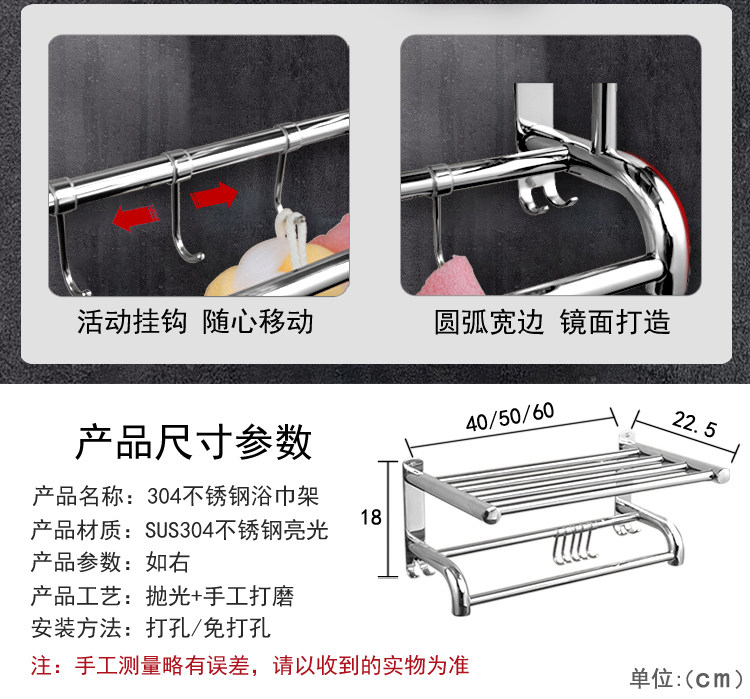 活动挂钩 随心移动

圆弧宽边 镜面打造

产品尺寸参数

产品名称：304不锈钢浴巾架
产品材质：SUS304不锈钢亮光
产品参数：如右
产品工艺：抛光+手工打磨
安装方法：打孔/免打孔

注：手工测量略有误差，请以收到的实物为准

40/50/60
22.5
18

单位:(cm)