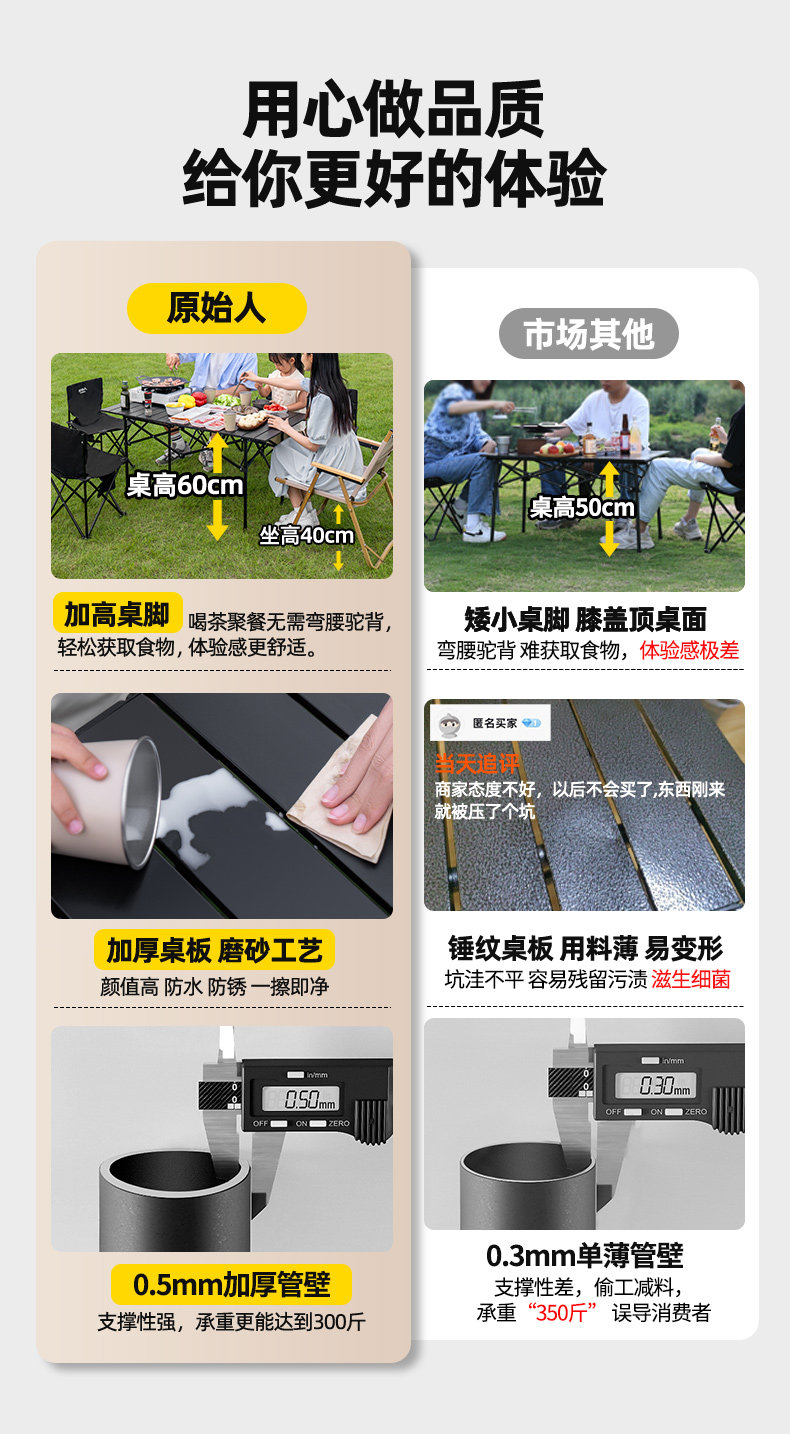 用心做品质
给你更好的体验

原始人

桌高60cm
坐高40cm

加高桌脚 喝茶聚餐无需弯腰驼背，轻松获取食物，体验感更舒适。

加厚桌板 磨砂工艺
颜值高 防水 防锈 一擦即净

in/mm
0.50mm
OFF ON ZERO

0.5mm加厚管壁
支撑性强，承重更能达到300斤

市场其他

桌高50cm

矮小桌脚 膝盖顶桌面
弯腰驼背 难获取食物，体验感极差

匿名买家
当天追评
商家态度不好，以后不会买了，东西刚来就被压了个坑

锤纹桌板 用料薄 易变形
坑洼不平 容易残留污渍 滋生细菌

in/mm
0.30mm
OFF ON ZERO

0.3mm单薄管壁
支撑性差，偷工减料，
承重“350斤”误导消费者