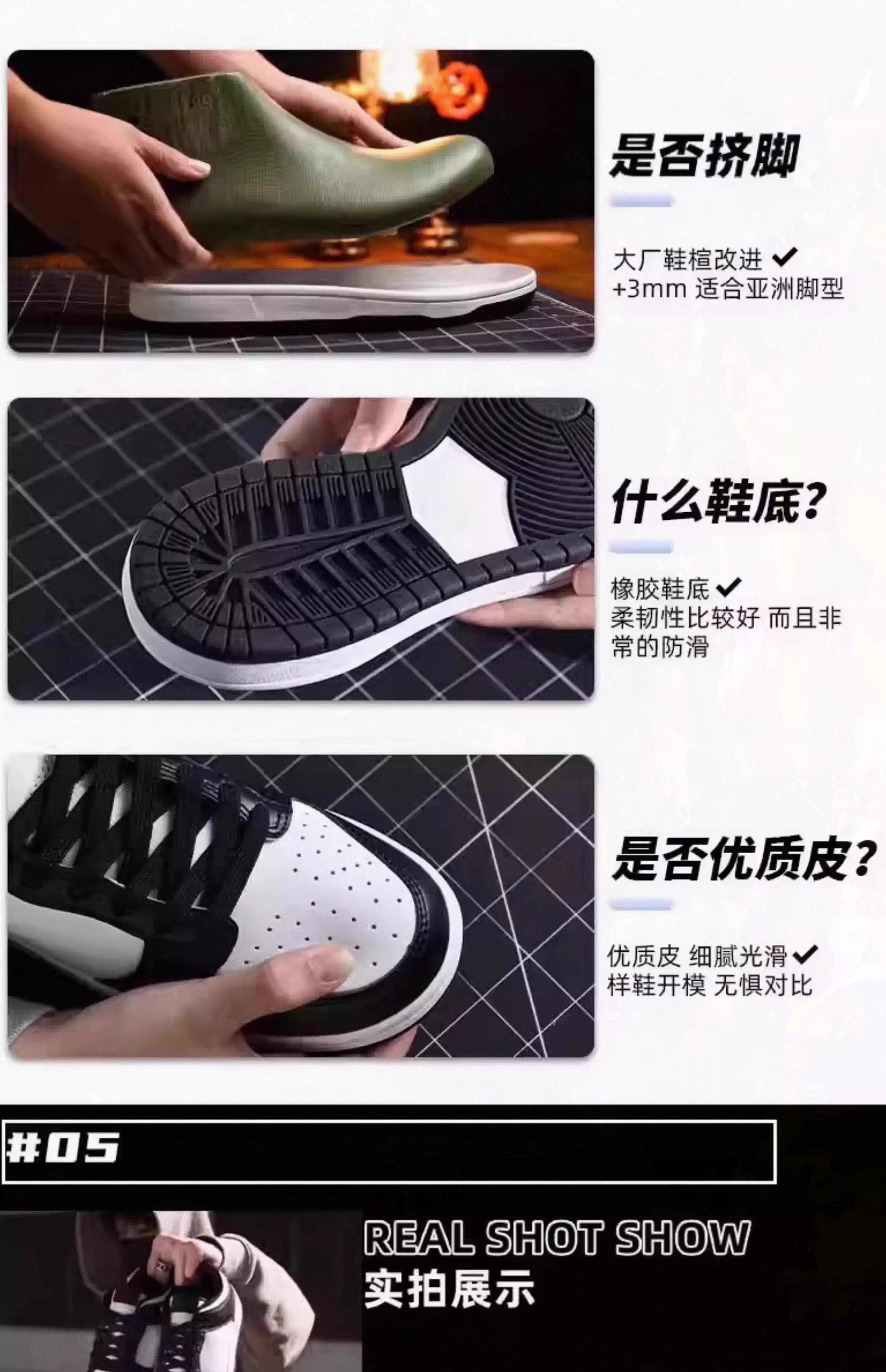 是否挤脚

大厂鞋楦改进 ✔
+3mm 适合亚洲脚型

什么鞋底?

橡胶鞋底 ✔
柔韧性比较好 而且非常的防滑

是否优质皮?

优质皮 细腻光滑 ✔
样鞋开模 无惧对比

#05

REAL SHOT SHOW
实拍展示