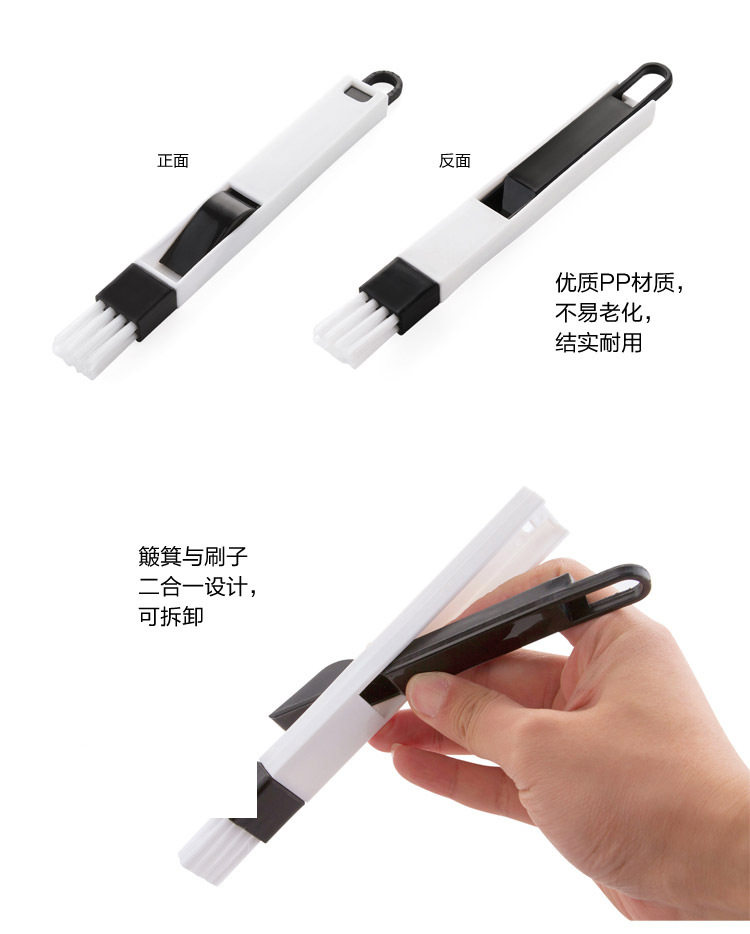 正面

反面

优质PP材质，
不易老化，
结实耐用

簸箕与刷子
二合一设计，
可拆卸