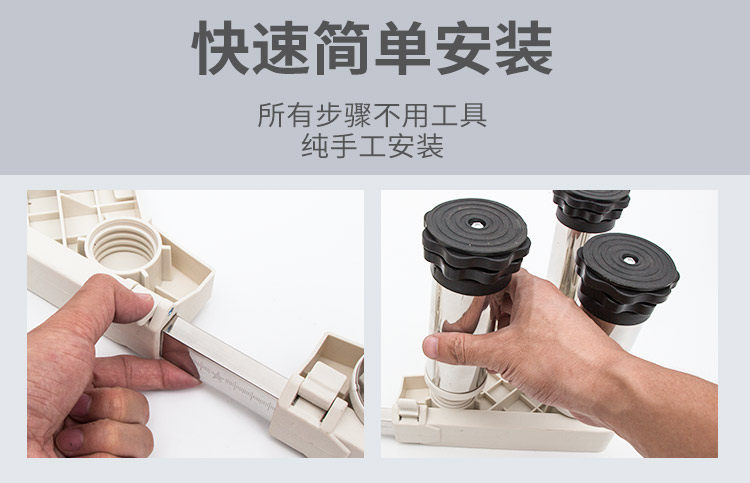 快速简单安装

所有步骤不用工具
纯手工安装