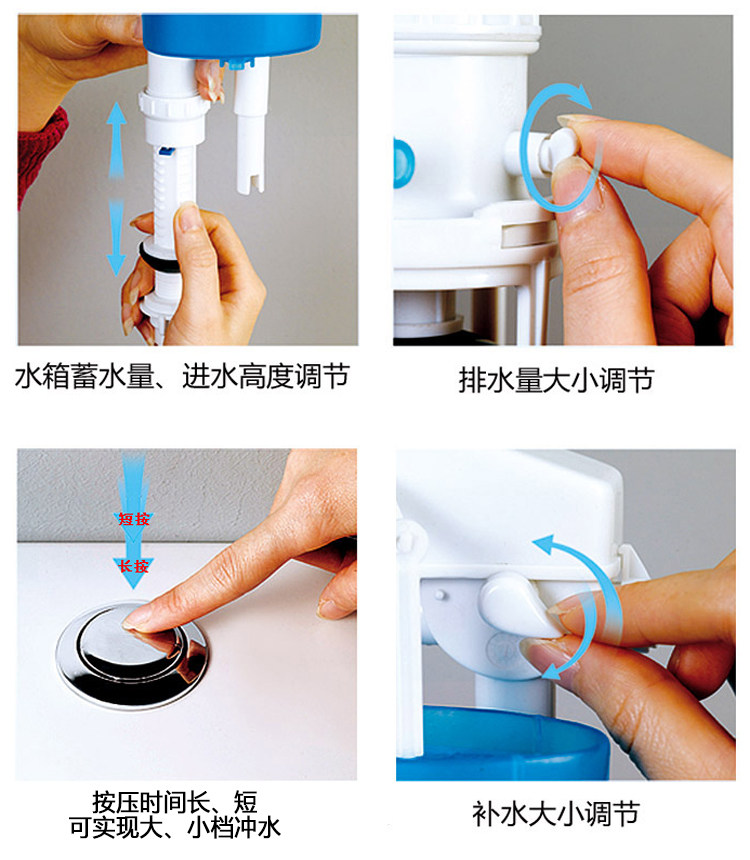 水箱蓄水量、进水高度调节

排水量大小调节

短按
长按

按压时间长、短
可实现大、小档冲水

补水大小调节