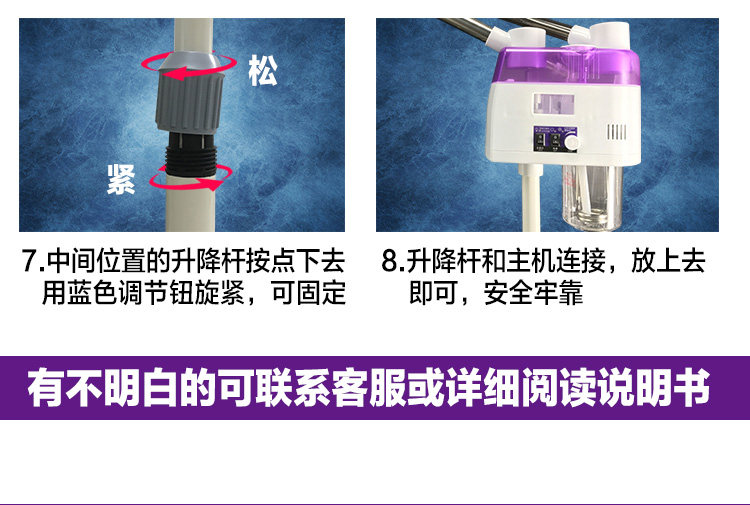 松

紧

7.中间位置的升降杆按点下去用蓝色调节钮旋紧，可固定

8.升降杆和主机连接，放上去即可，安全牢靠

有不明白的可联系客服或详细阅读说明书