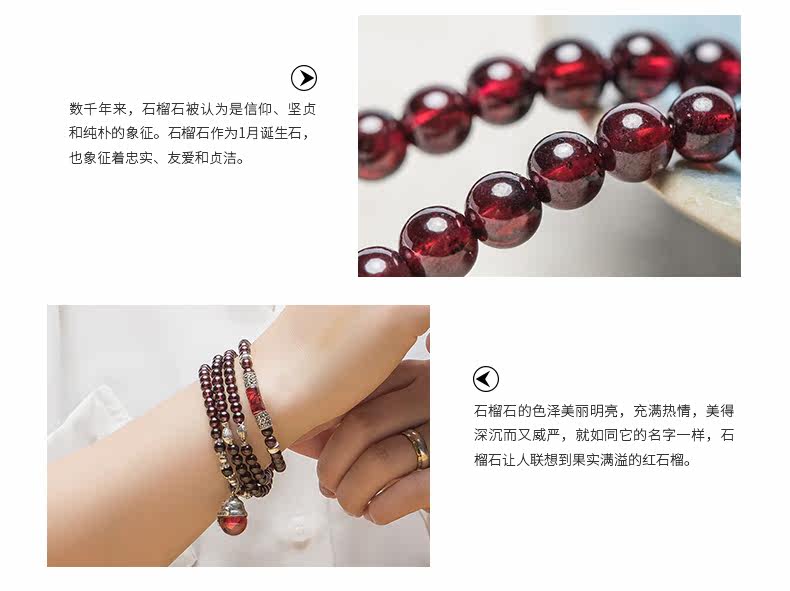 数千年来，石榴石被认为是信仰、坚贞和纯朴的象征。石榴石作为1月诞生石，也象征着忠实、友爱和贞洁。

石榴石的色泽美丽明亮，充满热情，美得深沉而又威严，就如同它的名字一样，石榴石让人联想到果实满溢的红石榴。