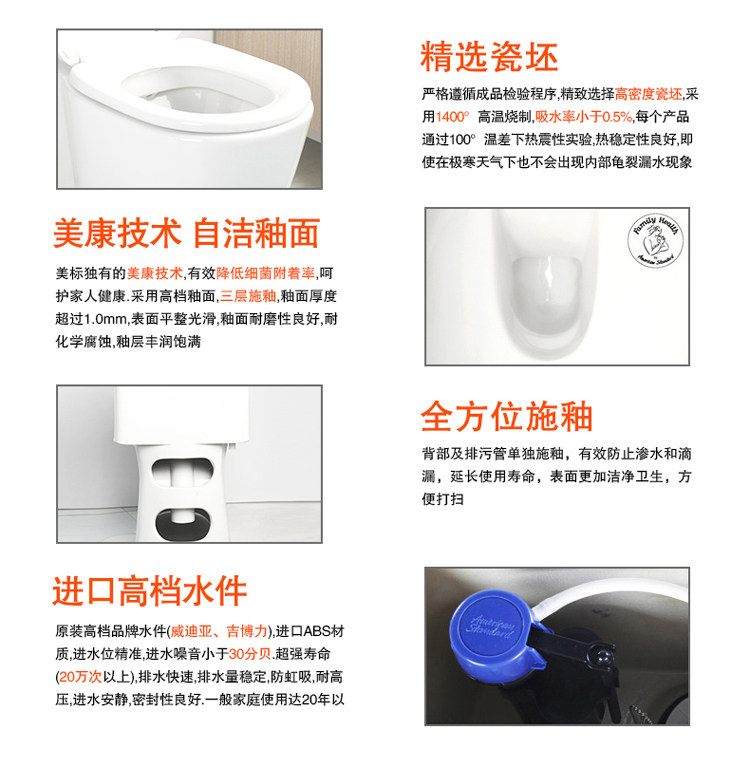 精选瓷坯

严格遵循成品检验程序,精致选择高密度瓷坯,采用1400° 高温烧制,吸水率小于0.5%,每个产品通过100° 温差下热震性实验,热稳定性良好,即使在极寒天气下也不会出现内部龟裂漏水现象

美康技术 自洁釉面

美标独有的美康技术,有效降低细菌附着率,呵护家人健康.采用高档釉面,三层施釉,釉面厚度超过1.0mm,表面平整光滑,釉面耐磨性良好,耐化学腐蚀,釉层丰润饱满

Family Health
American Standard

全方位施釉

背部及排污管单独施釉，有效防止渗水和滴漏，延长使用寿命，表面更加洁净卫生，方便打扫

进口高档水件

原装高档品牌水件(威迪亚、吉博力),进口ABS材质,进水位精准,进水噪音小于30分贝.超强寿命(20万次以上),排水快速,排水量稳定,防虹吸,耐高压,进水安静,密封性良好.一般家庭使用达20年以

American Standard