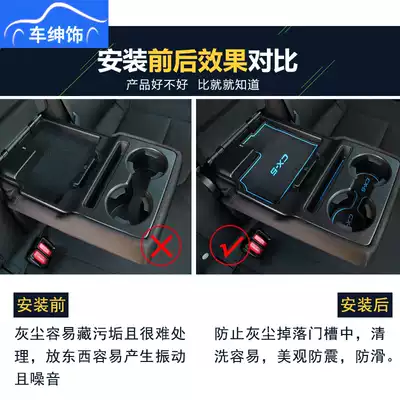 车绅饰

安装前后效果对比

产品好不好 比就就知道

CX-5

CX-5

CX-5

安装前

灰尘容易藏污垢且很难处理，放东西容易产生振动且噪音

安装后

防止灰尘掉落门槽中，清洗容易，美观防震，防滑。