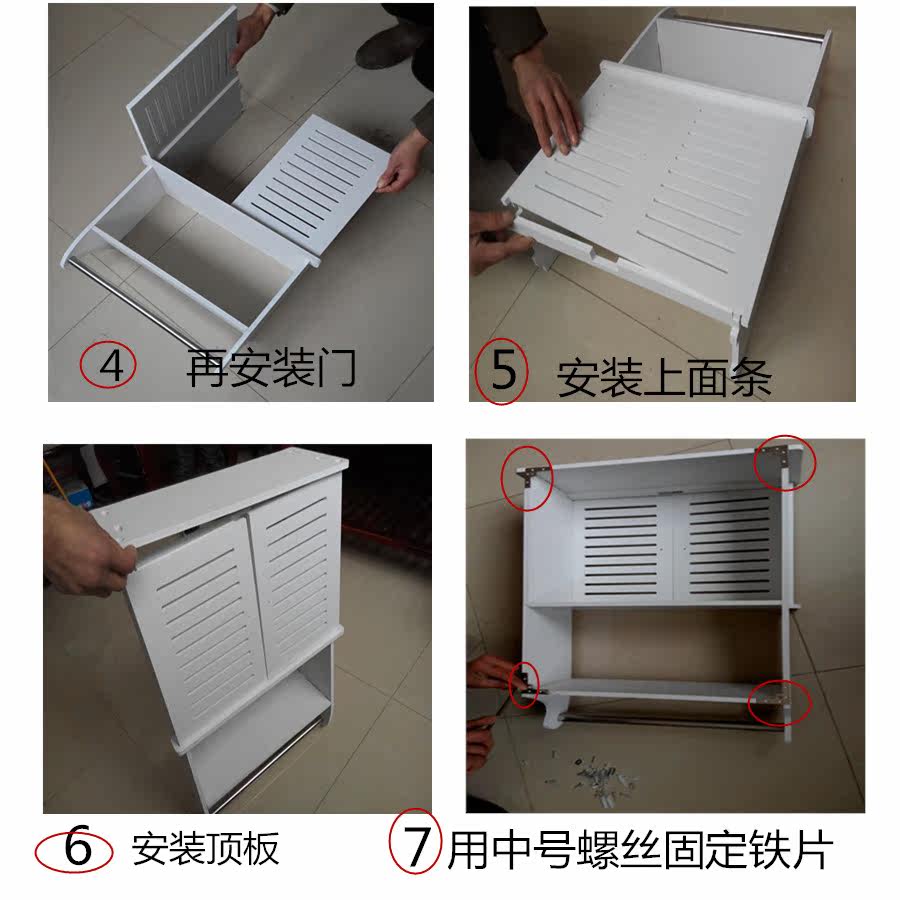 4 再安装门

5 安装上面条

6 安装顶板

7 用中号螺丝固定铁片