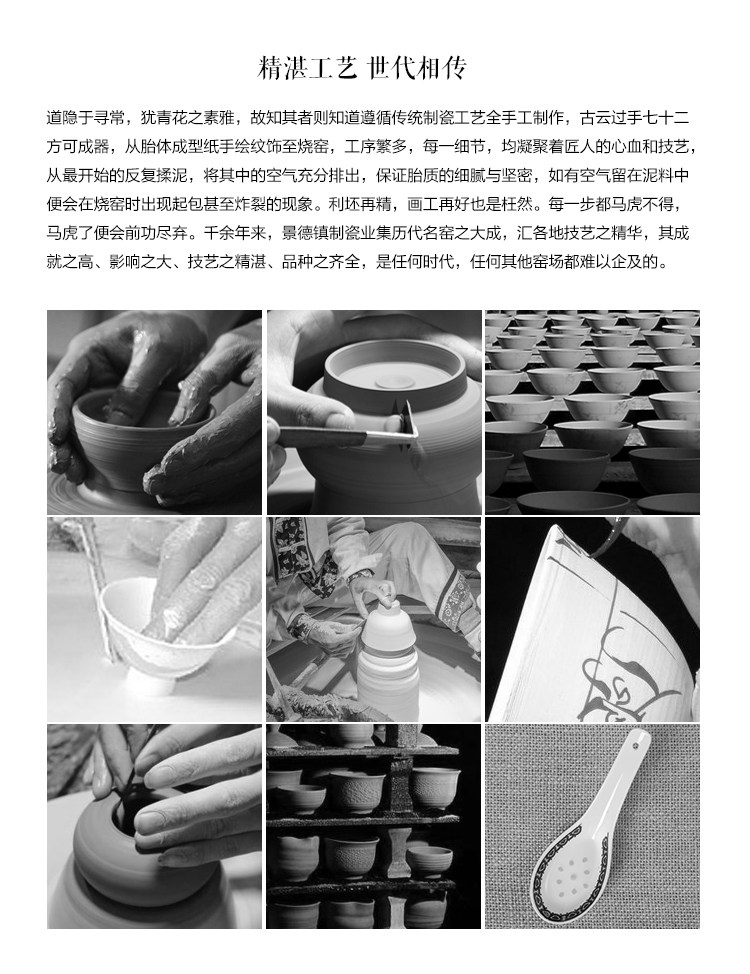 精湛工艺 世代相传

道隐于寻常，犹青花之素雅，故知其者则知道遵循传统制瓷工艺全手工制作，古云过手七十二方可成器，从胎体成型纸手绘纹饰至烧窑，工序繁多，每一细节，均凝聚着匠人的心血和技艺，从最开始的反复揉泥，将其中的空气充分排出，保证胎质的细腻与坚密，如有空气留在泥料中便会在烧窑时出现起包甚至炸裂的现象。利坯再精，画工再好也是枉然。每一步都马虎不得，马虎了便会前功尽弃。千余年来，景德镇制瓷业集历代名窑之大成，汇各地技艺之精华，其成就之高、影响之大、技艺之精湛、品种之齐全，是任何时代，任何其他窑场都难以企及的。